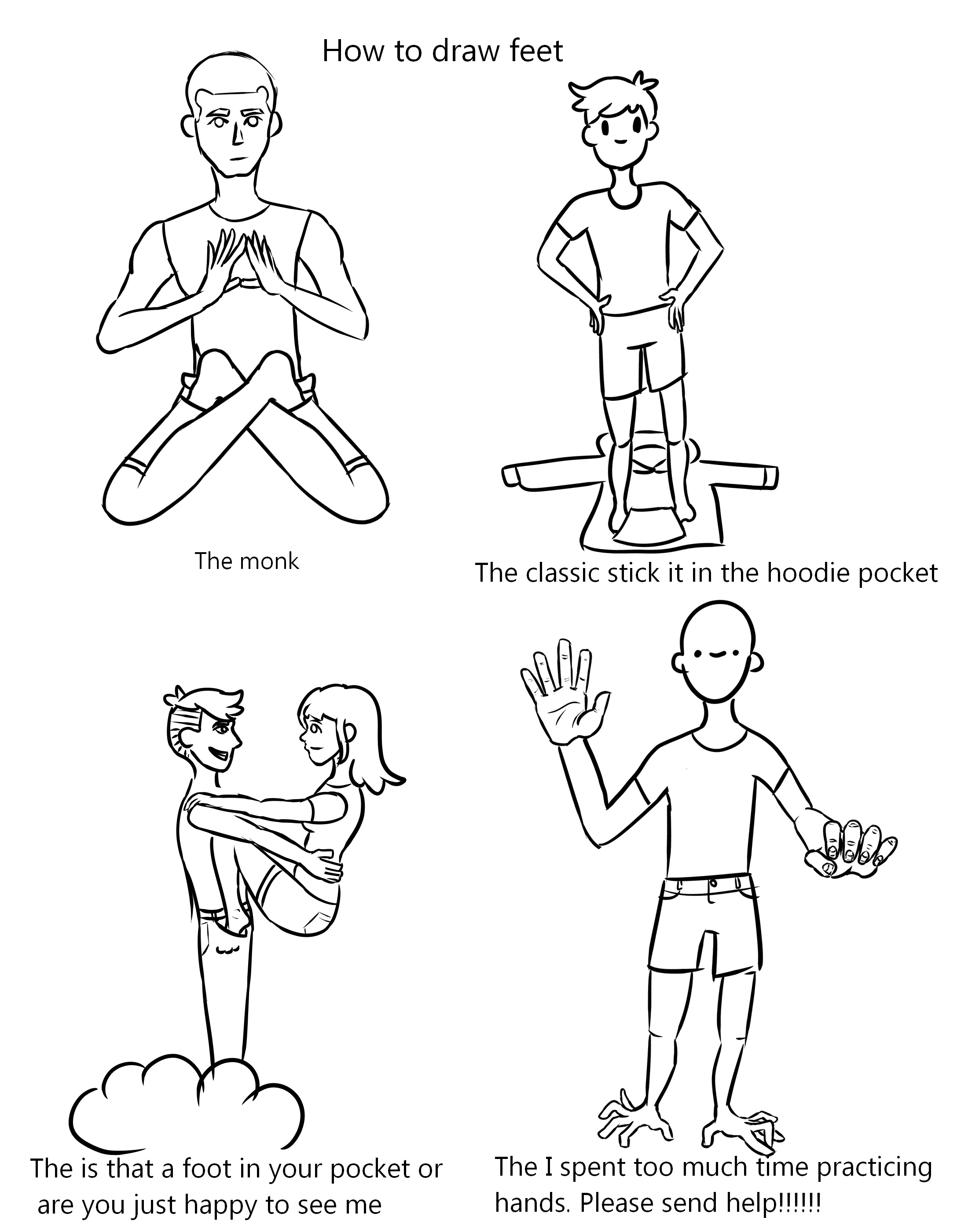 How to draw feet

The monk

The classic stick it in the hoodie pocket

The is that a foot in your pocket or are you just happy to see me

The I spent too much time practicing hands. Please send help!!!!!!