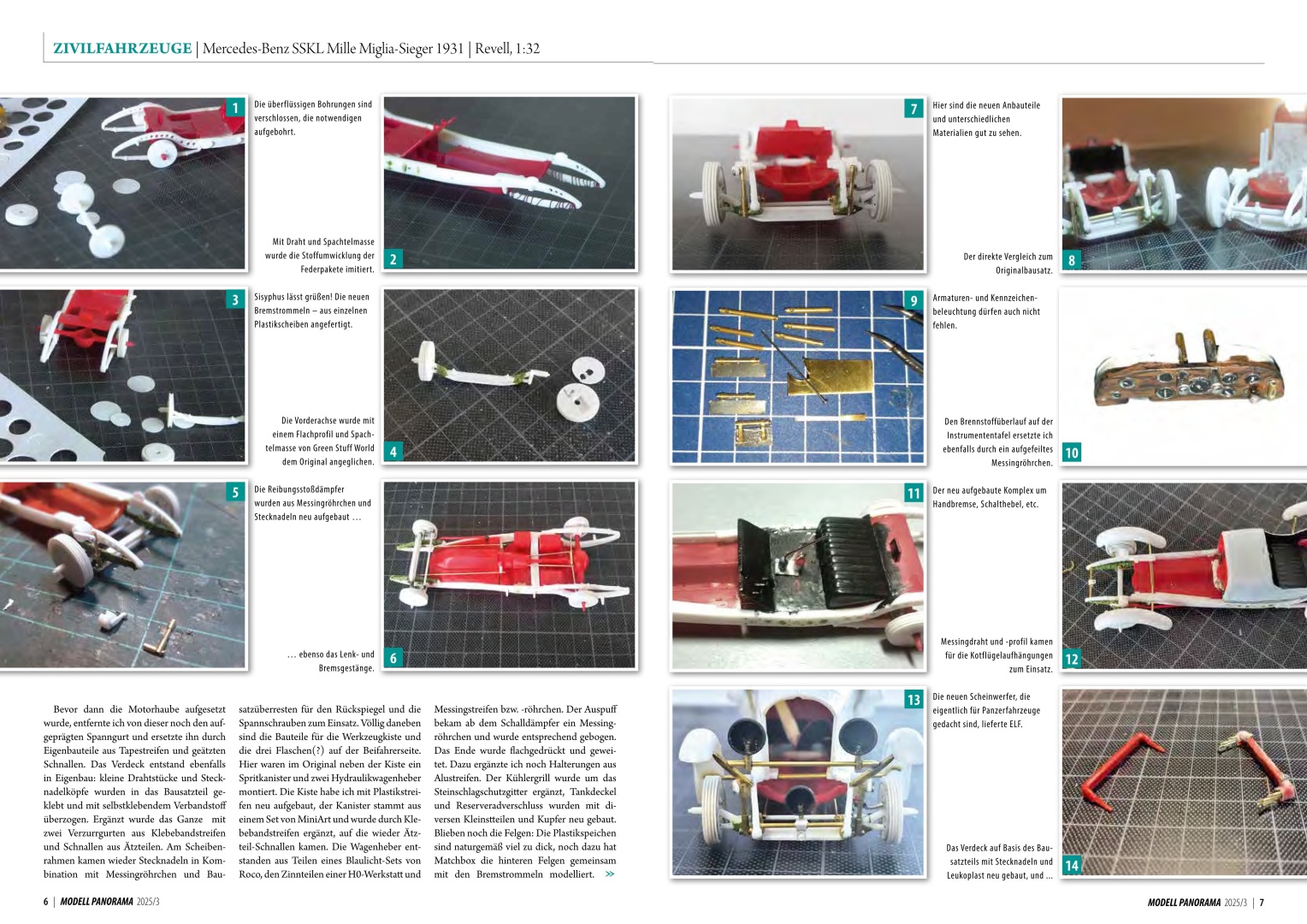 ZIVILFAHRZEUGE | Mercedes-Benz SSKL Mille Miglia-Sieger 1931 | Revell, 1:32

1

Die überflüssigen Bohrungen sind verschlossen, die notwendigen aufgebohrt.

Mit Draht und Spachtelmasse wurde die Stoffumwicklung der Federpakete imitiert.

2

3

Sisyphus lässt grüßen! Die neuen Bremstrommeln – aus einzelnen Plastikscheiben angefertigt.

Die Vorderachse wurde mit einem Flachprofil und Spachtelmasse von Green Stuff World dem Original angeglichen.

4

5

Die Reibungsstoßdämpfer wurden aus Messingröhrchen und Stecknadeln neu aufgebaut …

… ebenso das Lenk- und Bremsgestänge.

6

7

Hier sind die neuen Anbauteile und unterschiedlichen Materialien gut zu sehen.

Der direkte Vergleich zum Originalbausatz.

8

9

Armaturen- und Kennzeichenbeleuchtung dürfen auch nicht fehlen.

Den Brennstoffüberlauf auf der Instrumententafel ersetzte ich ebenfalls durch ein aufgefeiltes Messingröhrchen.

10

11

Der neu aufgebaute Komplex um Handbremse, Schalthebel, etc.

Messingdraht und -profil kamen für die Kotflügelaufhängungen zum Einsatz.

12

13

Die neuen Scheinwerfer, die eigentlich für Panzerfahrzeuge gedacht sind, lieferte ELF.

Das Verdeck auf Basis des Bausatzteils mit Stecknadeln und Leukoplast neu gebaut, und …

14

Bevor dann die Motorhaube aufgesetzt wurde, entfernte ich von dieser noch den aufgeprägten Spanngurt und ersetzte ihn durch Eigenbauteile aus Tapestreifen und geätzten Schnallen. Das Verdeck entstand ebenfalls in Eigenbau: kleine Drahtstücke und Stecknadelköpfe wurden in das Bausatzteil geklebt und mit selbstklebendem Verbandstoff überzogen. Ergänzt wurde das Ganze mit zwei Verzurrgurten aus Klebebandstreifen und Schnallen aus Ätzteilen. Am Scheibenrahmen kamen wieder Stecknadeln in Kombination mit Messingröhrchen und Bausatzüberresten für den Rückspiegel und die Spannschrauben zum Einsatz. Völlig daneben sind die Bauteile für die Werkzeugkiste und die drei Flaschen(?) auf der Beifahrerseite. Hier waren im Original neben der Kiste ein Spritkanister und zwei Hydraulikwagenheber montiert. Die Kiste habe ich mit Plastikstreifen neu aufgebaut, der Kanister stammt aus einem Set von MiniArt und wurde durch Klebebandstreifen ergänzt, auf die wieder Ätzteil-Schnallen kamen. Die Wagenheber entstanden aus Teilen eines Blaulicht-Sets von Roco, den Zinnteilen einer H0-Werkstatt und Messingstreifen bzw. -röhrchen. Der Auspuff bekam ab dem Schalldämpfer ein Messingröhrchen und wurde entsprechend gebogen. Das Ende wurde flachgedrückt und geweitet. Dazu ergänzte ich noch Halterungen aus Alustreifen. Der Kühlergrill wurde um das Steinschlagschutzgitter ergänzt, Tankdeckel und Reserveradverschluss wurden mit diversen Kleinstteilen und Kupfer neu gebaut. Blieben noch die Felgen: Die Plastikspeichen sind naturgemäß viel zu dick, noch dazu hat Matchbox die hinteren Felgen gemeinsam mit den Bremstrommeln modelliert. >>

6 | MODELL PANORAMA 2025/3

MODELL PANORAMA 2025/3 | 7