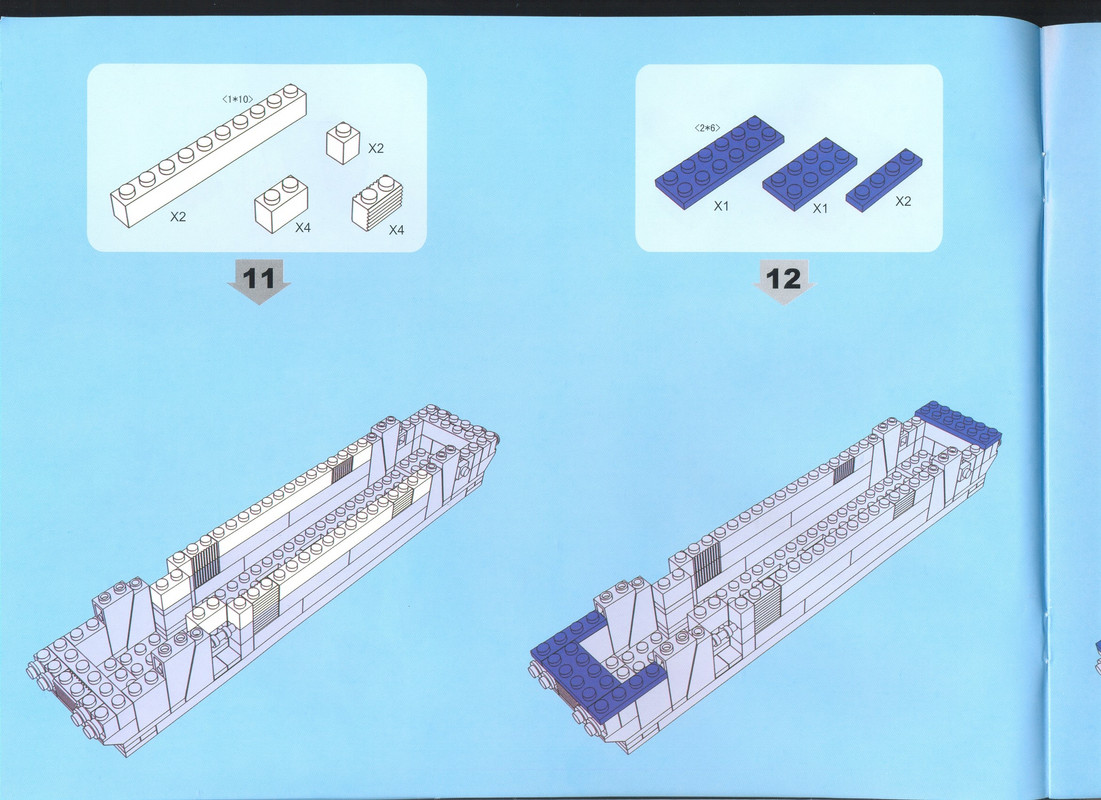 <1*10>
X2
X2
X4
X4

11

<2*6>
X1
X1
X2

12