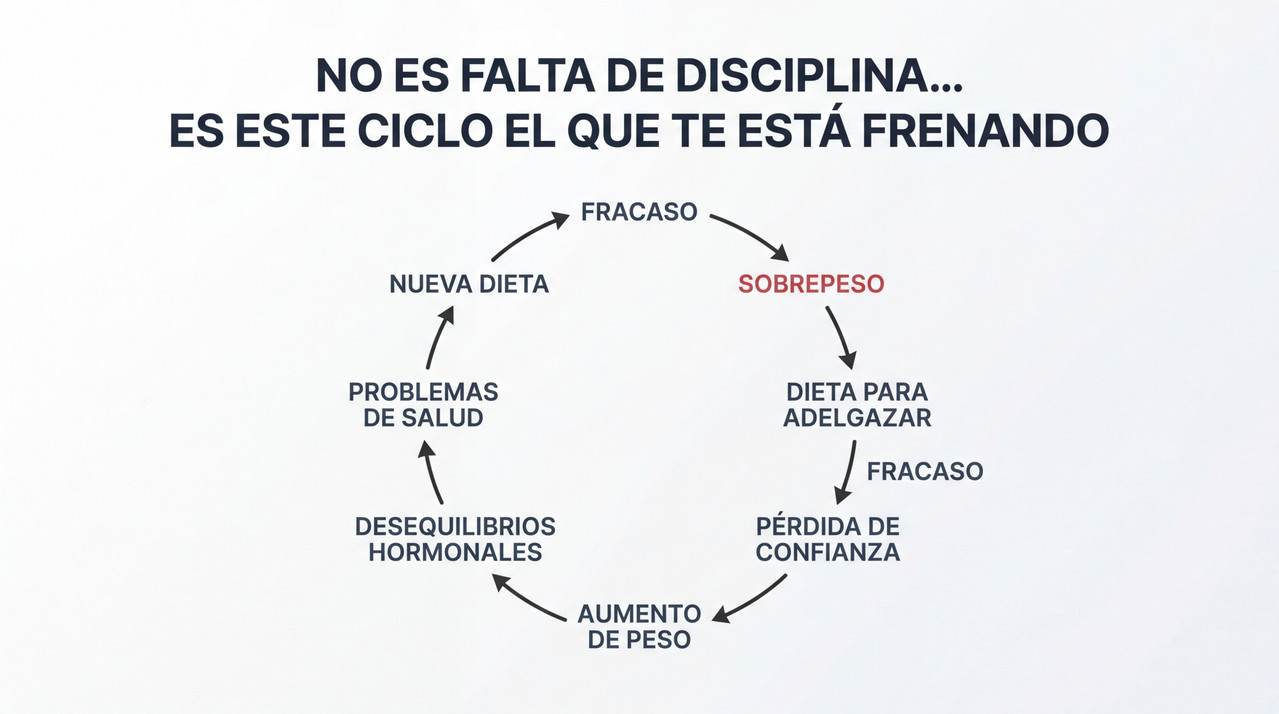 NO ES FALTA DE DISCIPLINA...
ES ESTE CICLO EL QUE TE ESTÁ FRENANDO

FRACASO

SOBREPESO

DIETA PARA ADELGAZAR

FRACASO

PÉRDIDA DE CONFIANZA

AUMENTO DE PESO

DESEQUILIBRIOS HORMONALES

PROBLEMAS DE SALUD

NUEVA DIETA