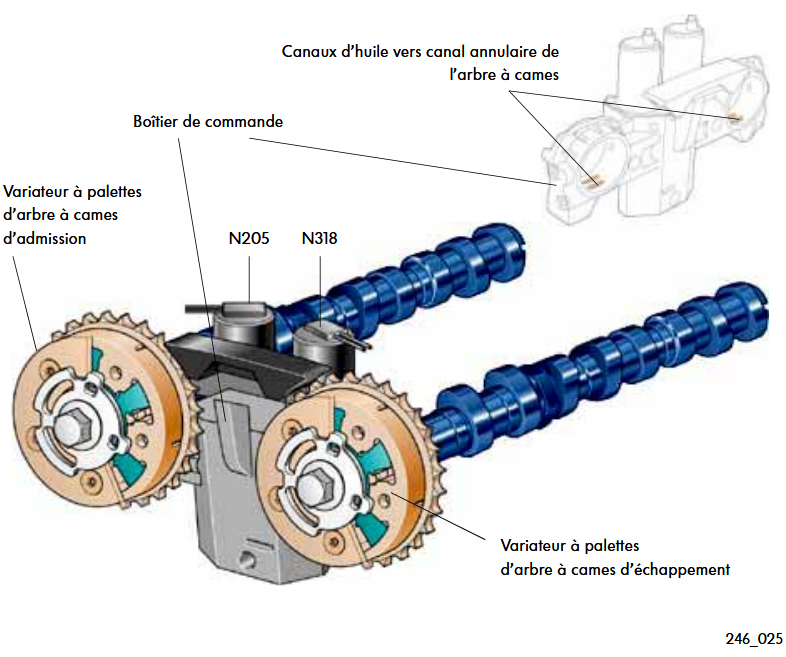 Canaux d'huile vers canal annulaire de l'arbre à cames

Boîtier de commande

Variateur à palettes d'arbre à cames d'admission

N205

N318

Variateur à palettes d'arbre à cames d'échappement

246_025