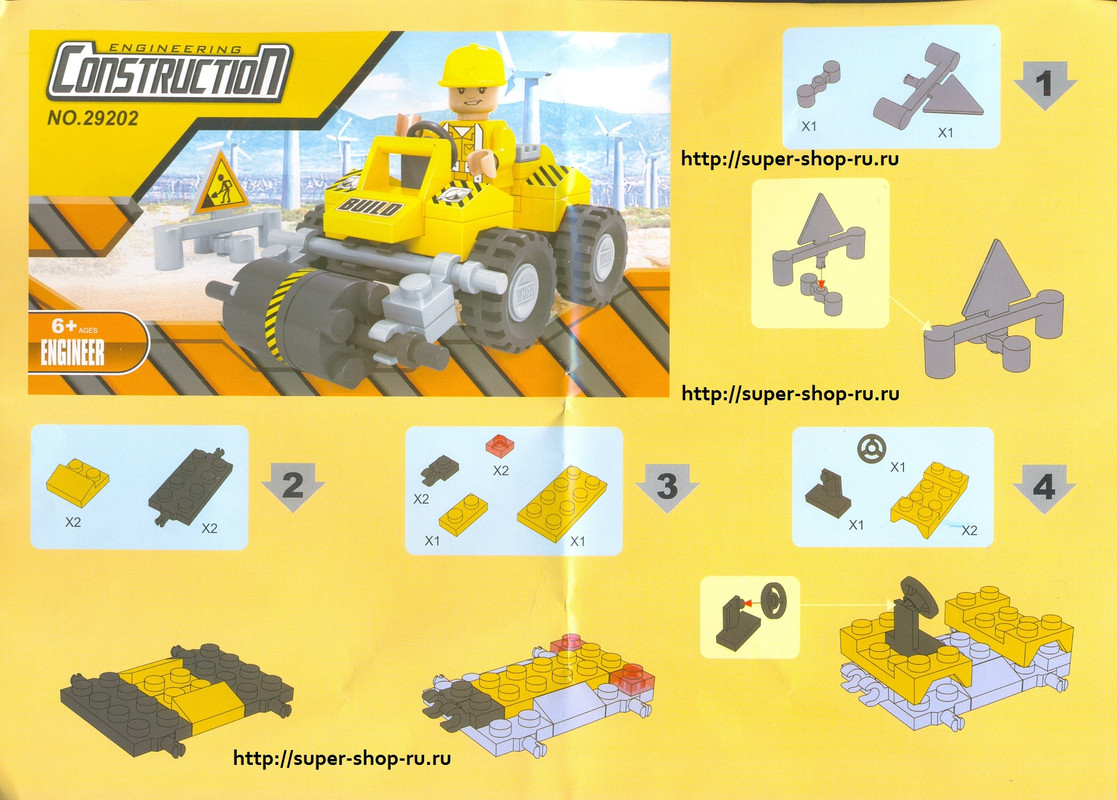 ENGINEERING
CONSTRUCTION
NO.29202

BUILD

6+ AGES
ENGINEER

X1
X1
1

http://super-shop-ru.ru

http://super-shop-ru.ru

X2
X2
2

X2
X2
X1
X1
3

X1
X1
X2
4

http://super-shop-ru.ru