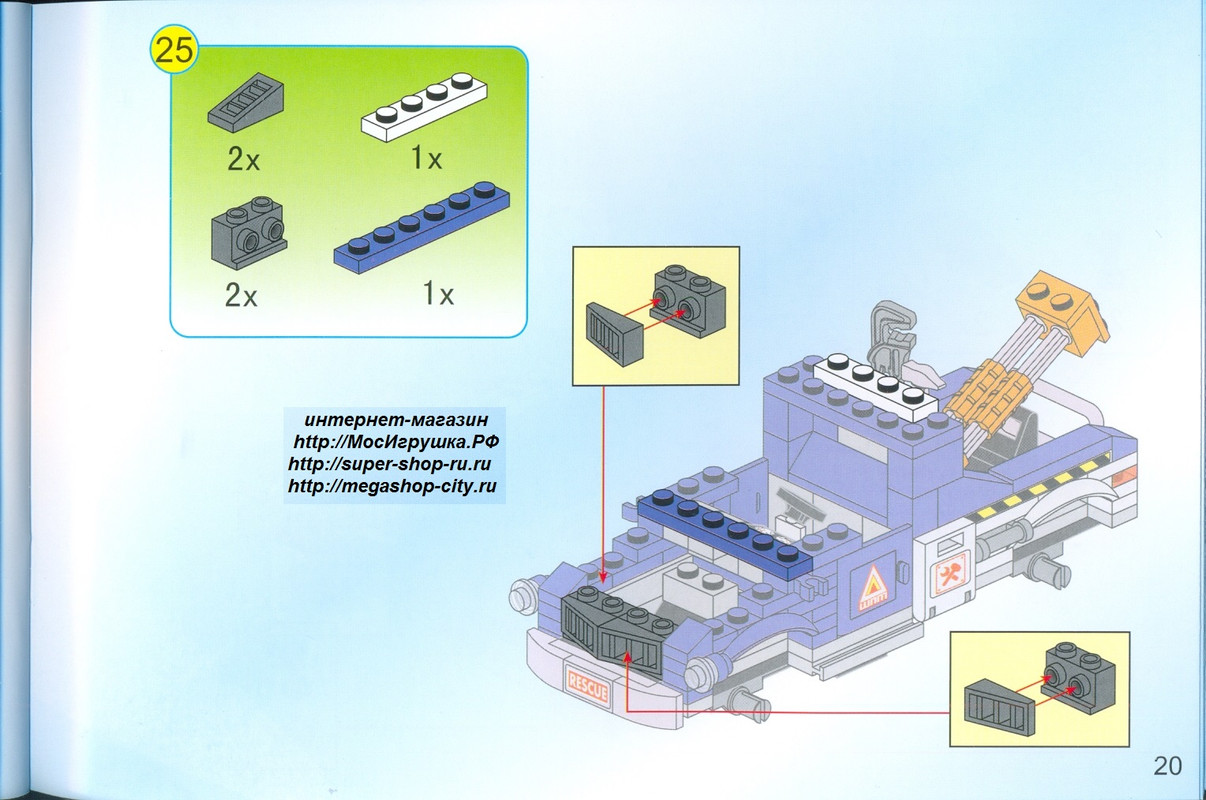 25

2x

1x

2x

1x

интернет-магазин
http://МосИгрушка.РФ
http://super-shop-ru.ru
http://megashop-city.ru

RESCUE

20