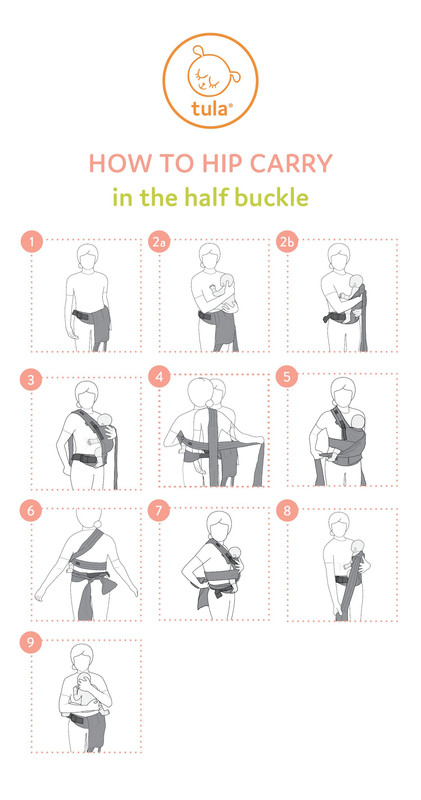 tula®

HOW TO HIP CARRY
in the half buckle

1

2a

2b

3

4

5

6

7

8

9