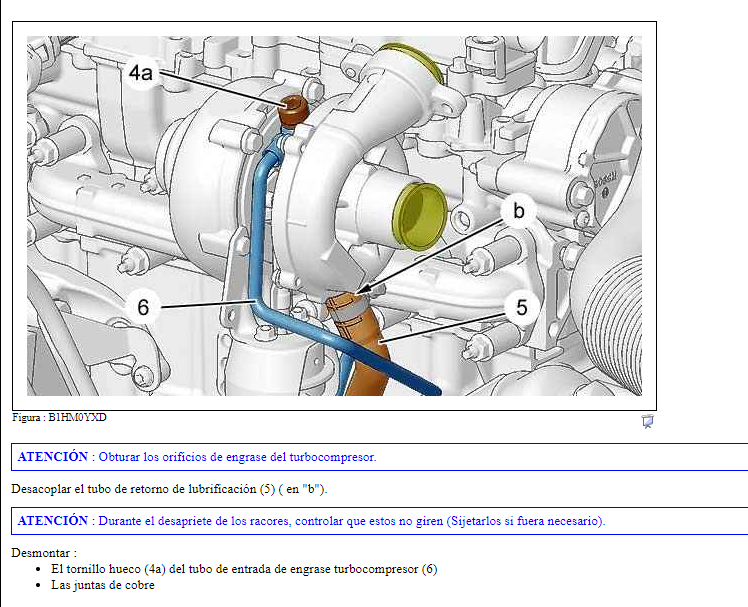 4a

b

6

5

Figura : B1HM0YXD

ATENCIÓN : Obturar los orificios de engrase del turbocompresor.

Desacoplar el tubo de retorno de lubrificación (5) ( en "b").

ATENCIÓN : Durante el desapriete de los racores, controlar que estos no giren (Sijetarlos si fuera necesario).

Desmontar :
- El tornillo hueco (4a) del tubo de entrada de engrase turbocompresor (6)
- Las juntas de cobre