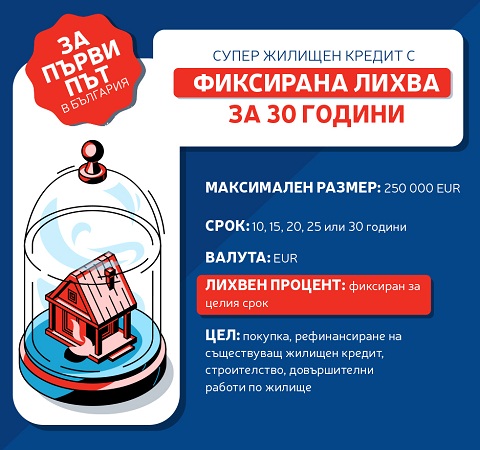 ЗА ПЪРВИ ПЪТ В БЪЛГАРИЯ

СУПЕР ЖИЛИЩЕН КРЕДИТ С
ФИКСИРАНА ЛИХВА
ЗА 30 ГОДИНИ

МАКСИМАЛЕН РАЗМЕР: 250 000 EUR

СРОК: 10, 15, 20, 25 или 30 години

ВАЛУТА: EUR

ЛИХВЕН ПРОЦЕНТ: фиксиран за целия срок

ЦЕЛ: покупка, рефинансиране на съществуващ жилищен кредит, строителство, довършителни работи по жилище