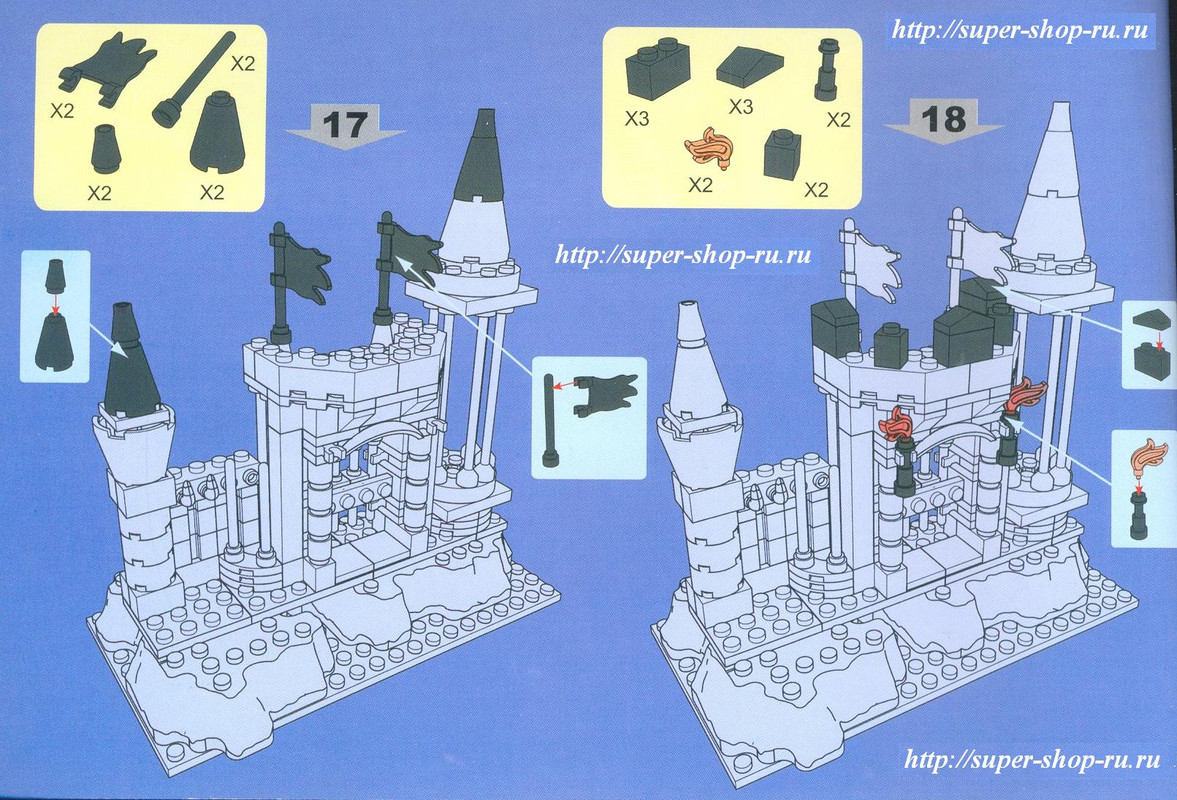 X2
X2
X2
X2

17

http://super-shop-ru.ru

X3
X3
X2
X2
X2

18

http://super-shop-ru.ru

http://super-shop-ru.ru