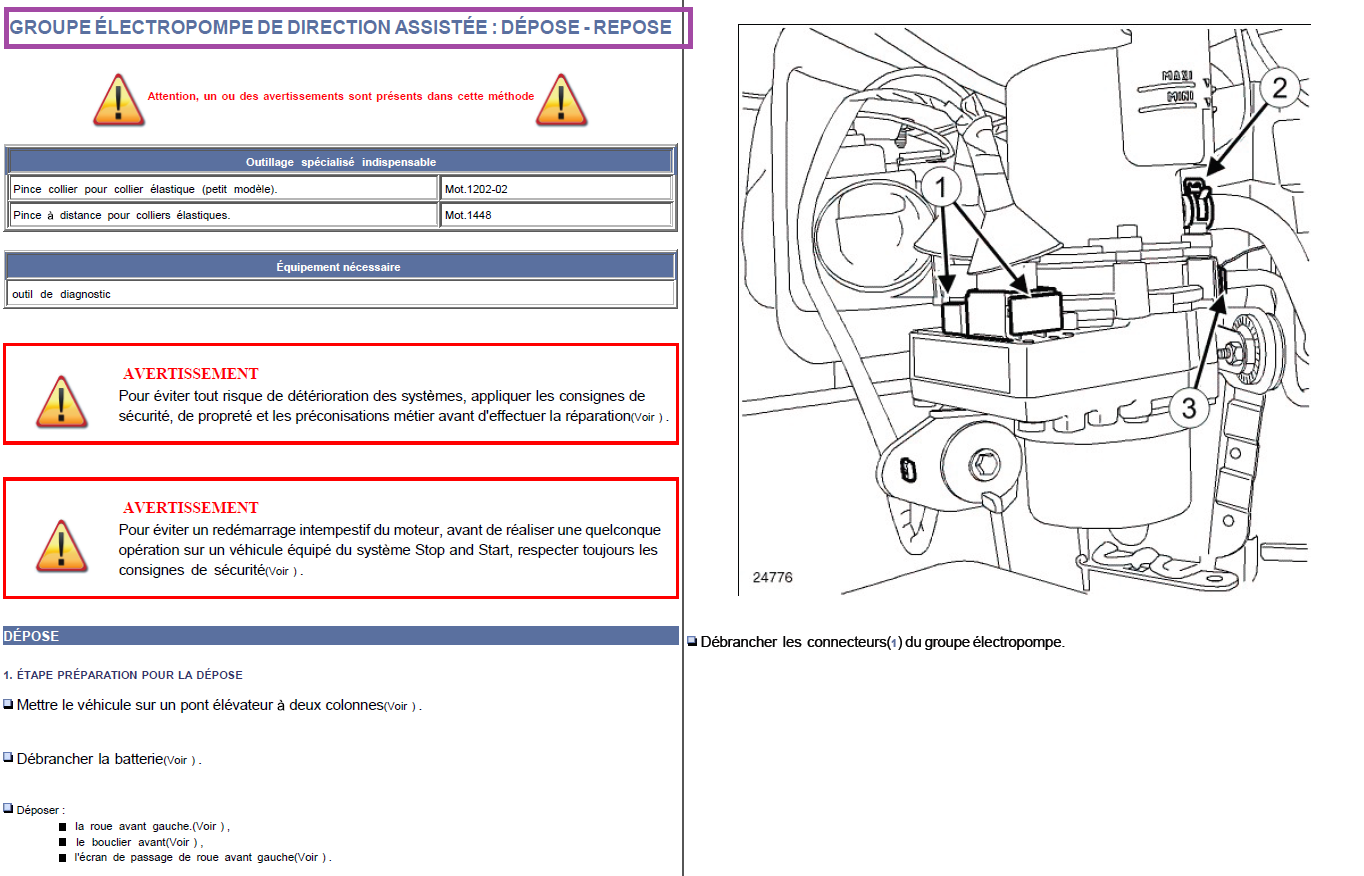 GROUPE ÉLECTROPOMPE DE DIRECTION ASSISTÉE : DÉPOSE - REPOSE

Attention, un ou des avertissements sont présents dans cette méthode

| Outillage spécialisé indispensable | |
|---|---|
| Pince collier pour collier élastique (petit modèle). | Mot.1202-02 |
| Pince à distance pour colliers élastiques. | Mot.1448 |

| Équipement nécessaire |
|---|
| outil de diagnostic |

AVERTISSEMENT
Pour éviter tout risque de détérioration des systèmes, appliquer les consignes de sécurité, de propreté et les préconisations métier avant d'effectuer la réparation(Voir ) .

AVERTISSEMENT
Pour éviter un redémarrage intempestif du moteur, avant de réaliser une quelconque opération sur un véhicule équipé du système Stop and Start, respecter toujours les consignes de sécurité(Voir ) .

DÉPOSE

1. ÉTAPE PRÉPARATION POUR LA DÉPOSE

Mettre le véhicule sur un pont élévateur à deux colonnes(Voir ) .

Débrancher la batterie(Voir ) .

Déposer :
la roue avant gauche.(Voir ) ,
le bouclier avant(Voir ) ,
l'écran de passage de roue avant gauche(Voir ) .

MAXI
MINI
1
2
3
24776

Débrancher les connecteurs(1) du groupe électropompe.