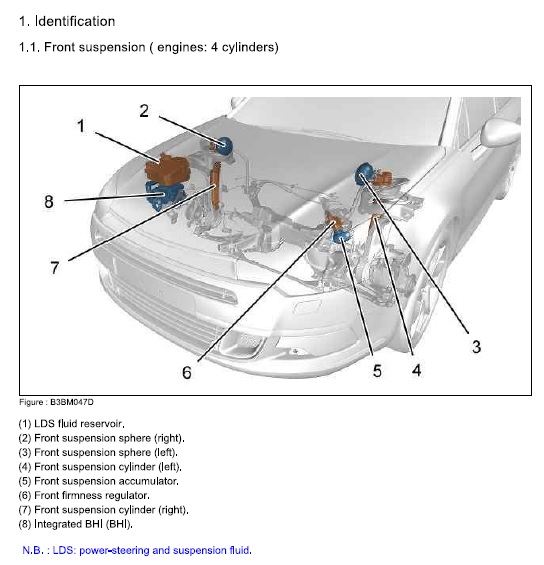 1. Identification

1.1. Front suspension ( engines: 4 cylinders)

2
1
8
7
6
5
4
3

Figure : B3BM047D

(1) LDS fluid reservoir.
(2) Front suspension sphere (right).
(3) Front suspension sphere (left).
(4) Front suspension cylinder (left).
(5) Front suspension accumulator.
(6) Front firmness regulator.
(7) Front suspension cylinder (right).
(8) Integrated BHI (BHI).

N.B. : LDS: power-steering and suspension fluid.