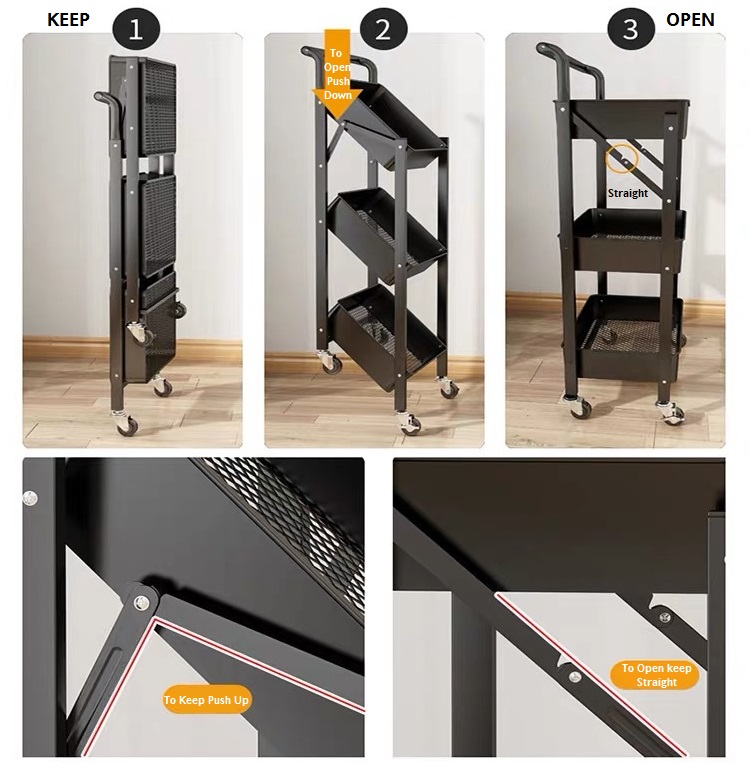 KEEP 1

2

To Open Push Down

3 OPEN

Straight

To Keep Push Up

To Open keep Straight