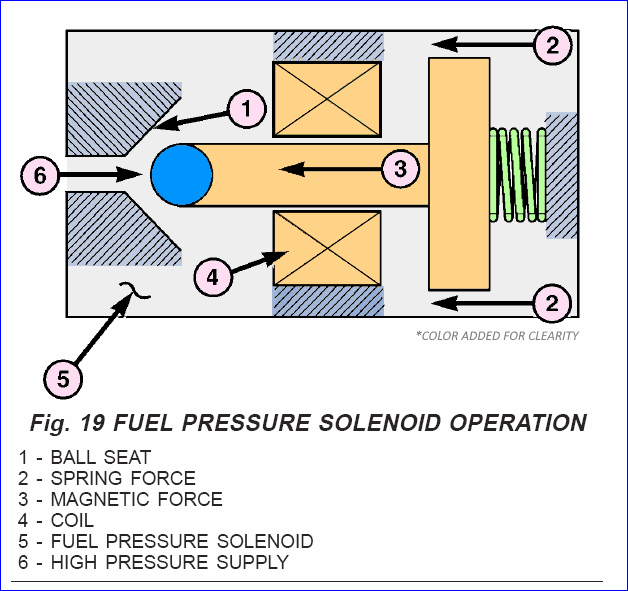 2

1

6

3

4

2

5

*COLOR ADDED FOR CLEARITY

Fig. 19 FUEL PRESSURE SOLENOID OPERATION

1 - BALL SEAT
2 - SPRING FORCE
3 - MAGNETIC FORCE
4 - COIL
5 - FUEL PRESSURE SOLENOID
6 - HIGH PRESSURE SUPPLY