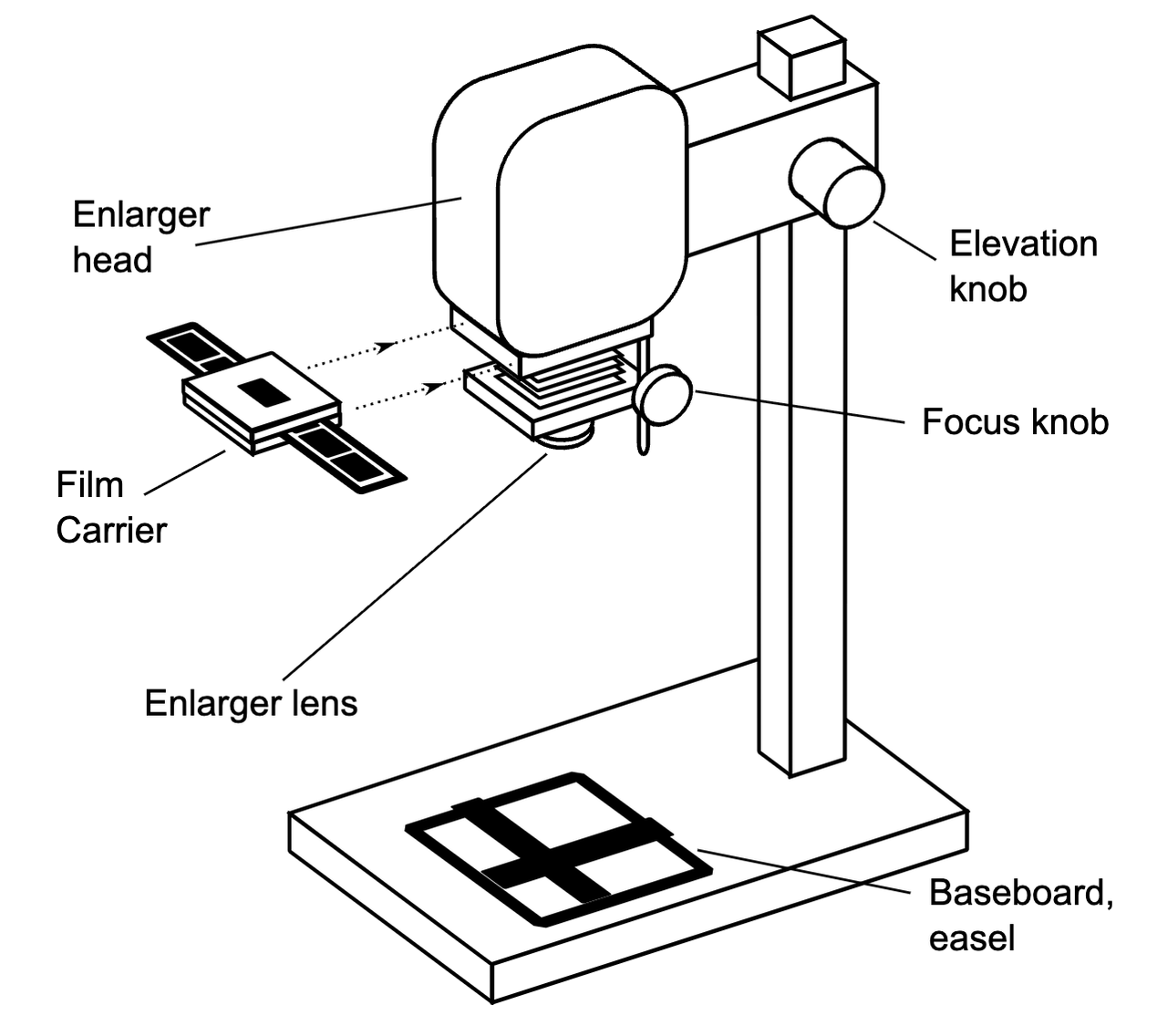 Enlarger head

Elevation knob

Focus knob

Film Carrier

Enlarger lens

Baseboard, easel