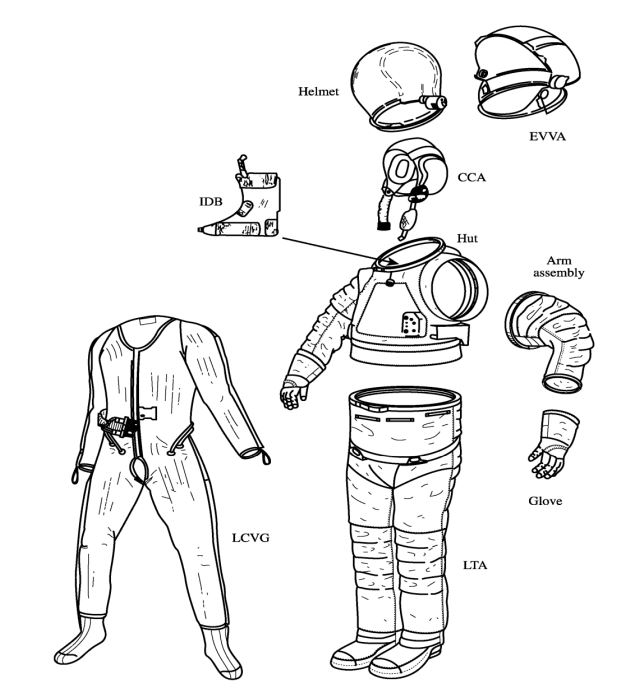 Helmet

EVVA

CCA

IDB

Hut

Arm assembly

Glove

LCVG

LTA