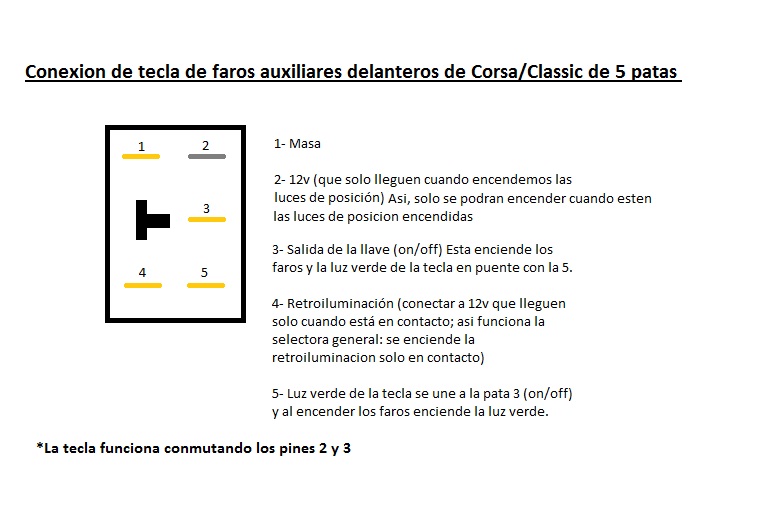 Conexion de tecla de faros auxiliares delanteros de Corsa/Classic de 5 patas

1
2
3
4
5

1- Masa

2- 12v (que solo lleguen cuando encendemos las luces de posición) Asi, solo se podran encender cuando esten las luces de posicion encendidas

3- Salida de la llave (on/off) Esta enciende los faros y la luz verde de la tecla en puente con la 5.

4- Retroiluminación (conectar a 12v que lleguen solo cuando está en contacto; asi funciona la selectora general: se enciende la retroiluminacion solo en contacto)

5- Luz verde de la tecla se une a la pata 3 (on/off) y al encender los faros enciende la luz verde.

*La tecla funciona conmutando los pines 2 y 3