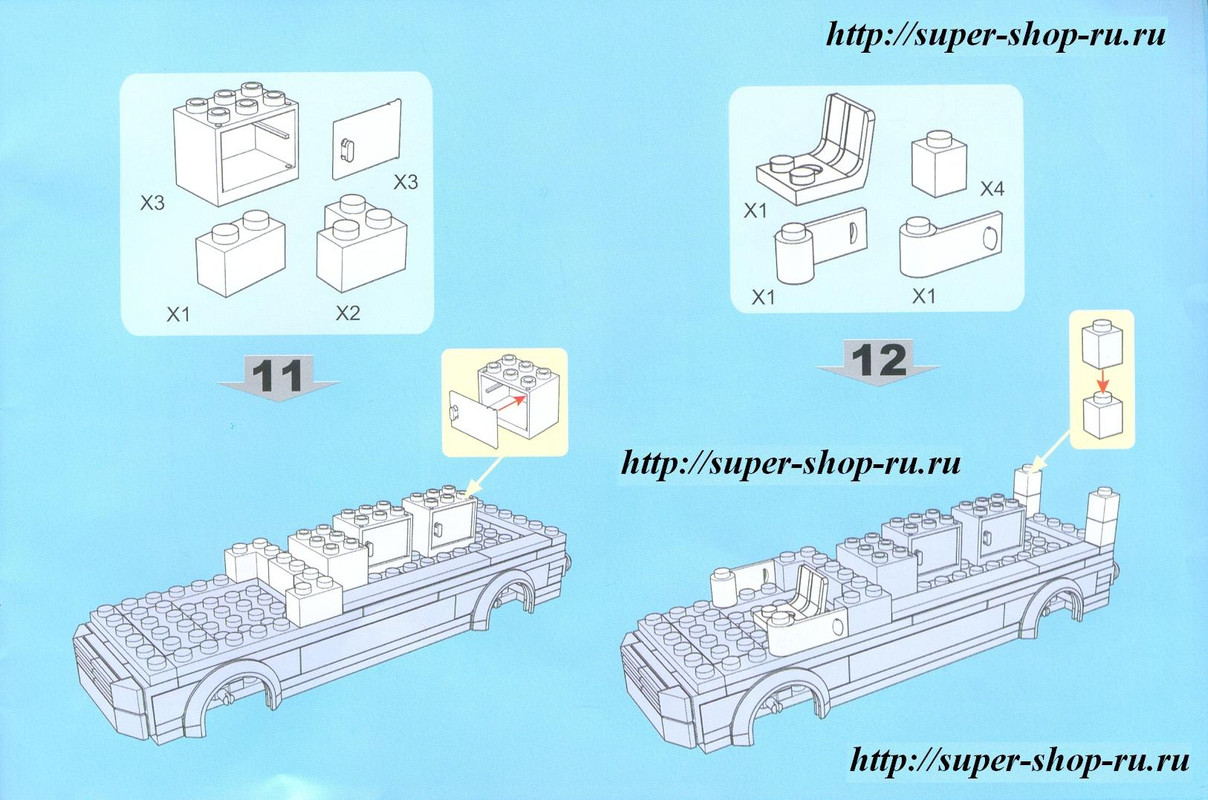 http://super-shop-ru.ru

X3
X3
X1
X2

11

X1
X4
X1
X1

12

http://super-shop-ru.ru

http://super-shop-ru.ru