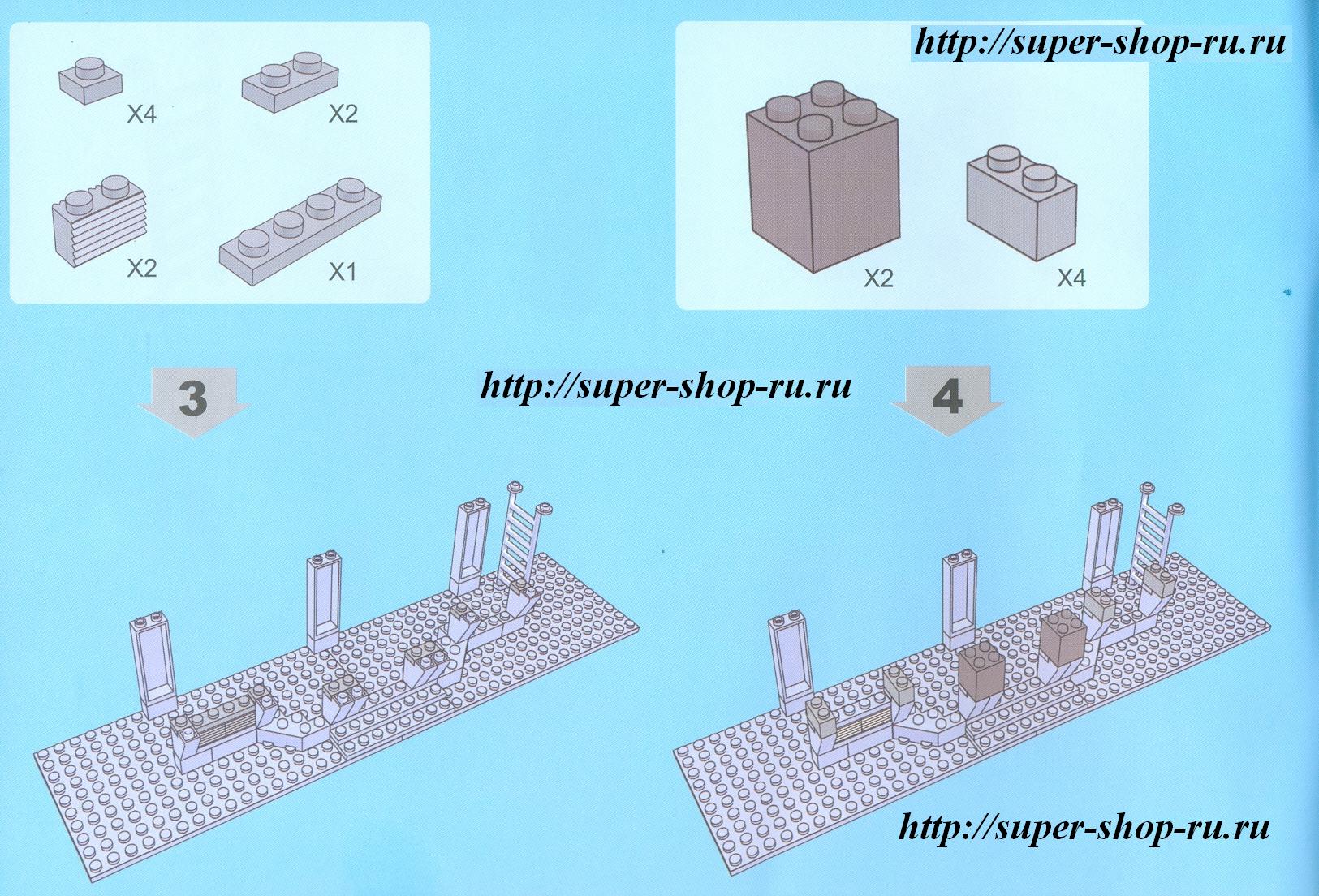 X4
X2
X2
X1

http://super-shop-ru.ru

X2
X4

3

http://super-shop-ru.ru

4

http://super-shop-ru.ru