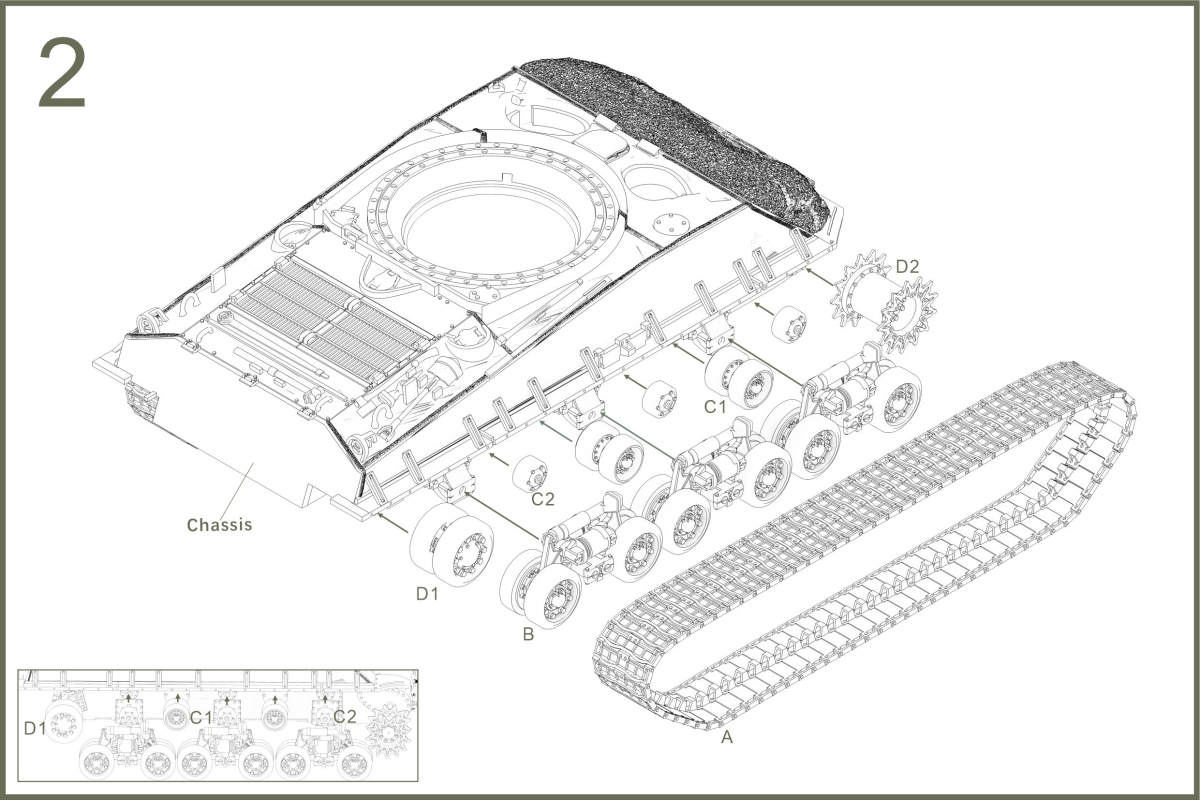 2

D2

C1

C2

Chassis

D1

B

A

D1

C1

C2