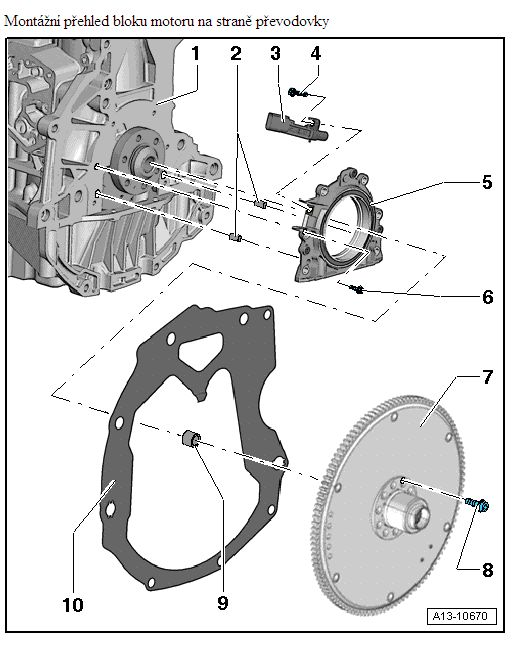 Montážní přehled bloku motoru na straně převodovky

1
2
3
4
5
6
7
8
9
10

A13-10670