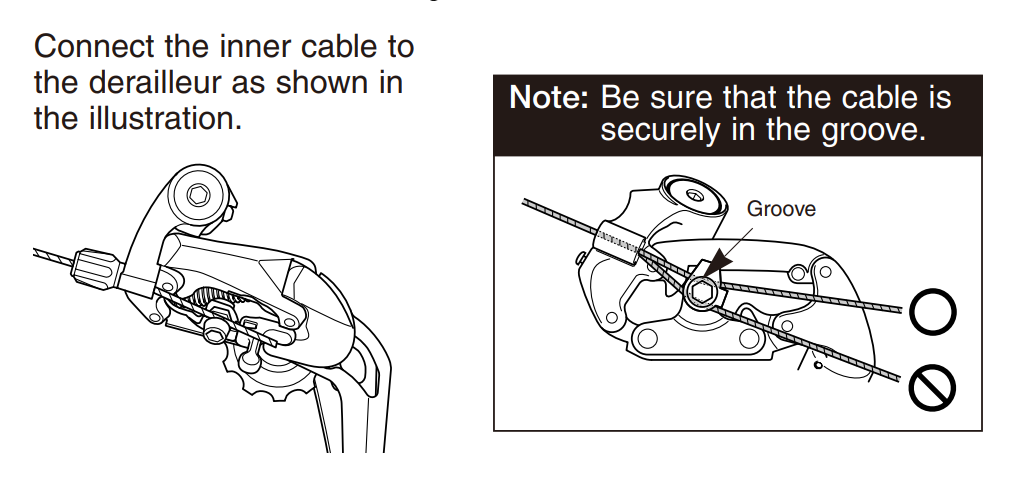 Connect the inner cable to the derailleur as shown in the illustration.

Note: Be sure that the cable is securely in the groove.

Groove