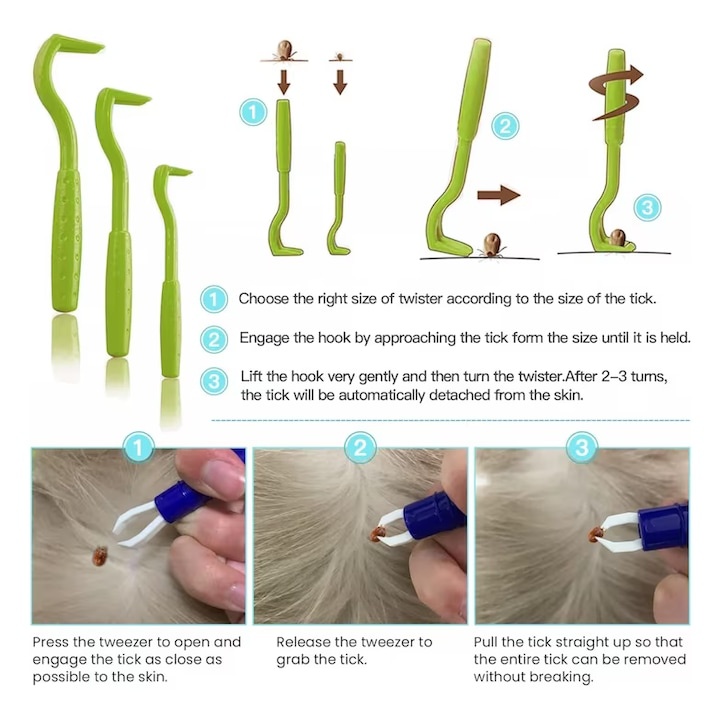 1

2

3

1 Choose the right size of twister according to the size of the tick.

2 Engage the hook by approaching the tick form the size until it is held.

3 Lift the hook very gently and then turn the twister.After 2–3 turns, the tick will be automatically detached from the skin.

1

2

3

Press the tweezer to open and engage the tick as close as possible to the skin.

Release the tweezer to grab the tick.

Pull the tick straight up so that the entire tick can be removed without breaking.