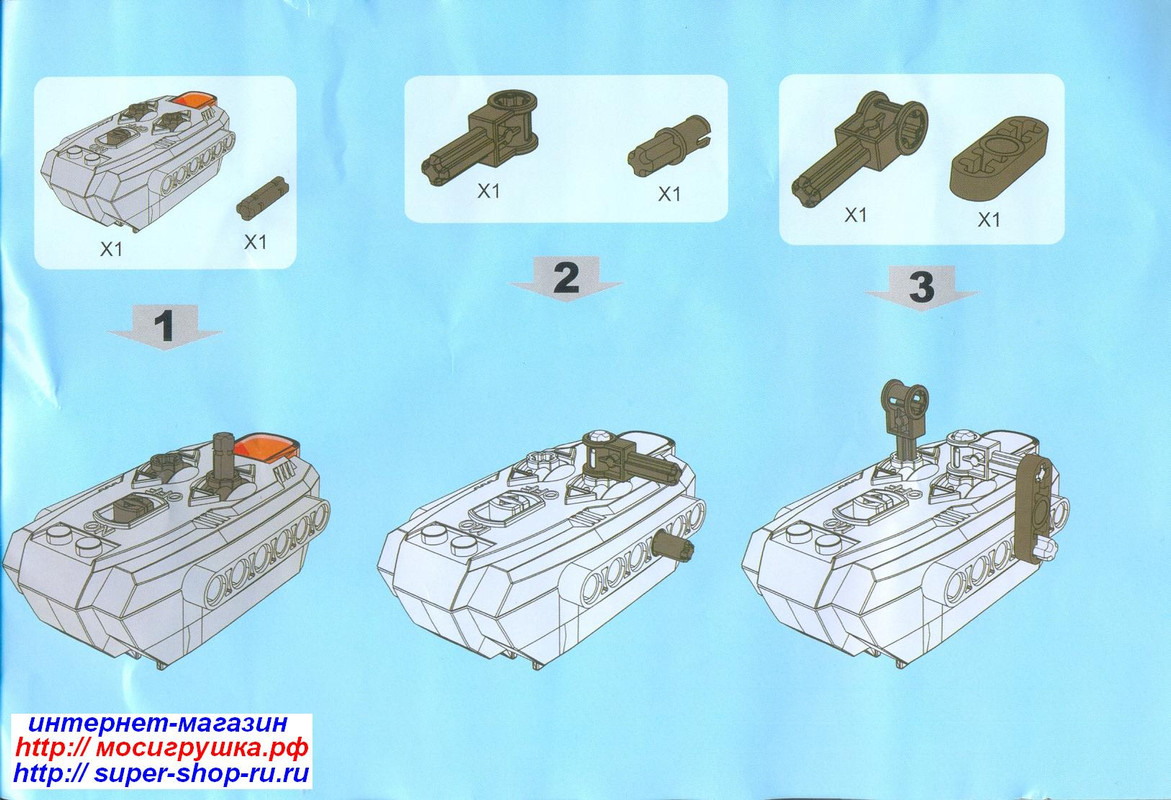 X1
X1

1

X1
X1

2

X1
X1

3

интернет-магазин
http:// мосигрушка.рф
http:// super-shop-ru.ru