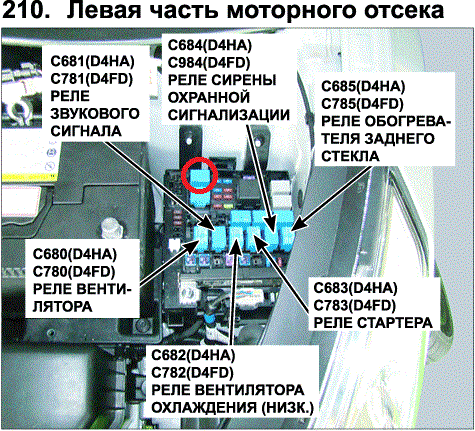 210. Левая часть моторного отсека

C681(D4HA)
C781(D4FD)
РЕЛЕ ЗВУКОВОГО СИГНАЛА

C684(D4HA)
C984(D4FD)
РЕЛЕ СИРЕНЫ ОХРАННОЙ СИГНАЛИЗАЦИИ

C685(D4HA)
C785(D4FD)
РЕЛЕ ОБОГРЕВАТЕЛЯ ЗАДНЕГО СТЕКЛА

C680(D4HA)
C780(D4FD)
РЕЛЕ ВЕНТИЛЯТОРА

C683(D4HA)
C783(D4FD)
РЕЛЕ СТАРТЕРА

C682(D4HA)
C782(D4FD)
РЕЛЕ ВЕНТИЛЯТОРА ОХЛАЖДЕНИЯ (НИЗК.)