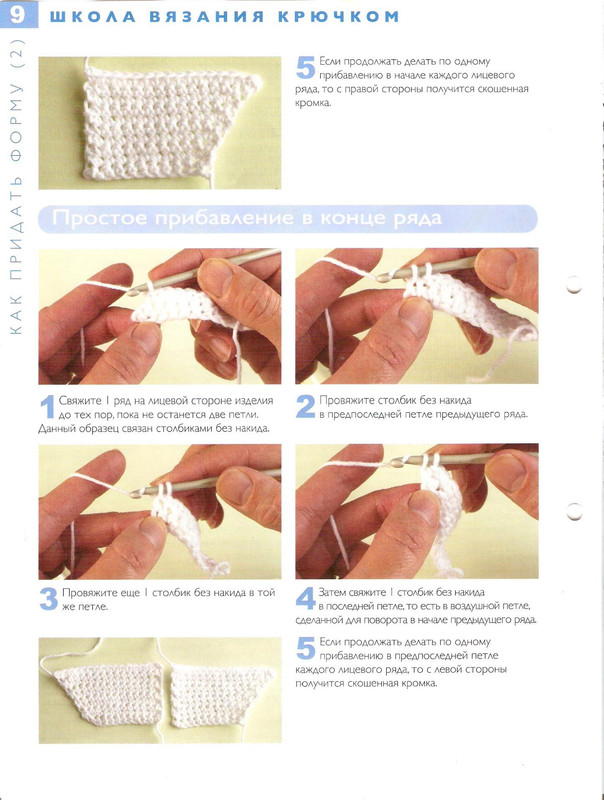 9 ШКОЛА ВЯЗАНИЯ КРЮЧКОМ

КАК ПРИДАТЬ ФОРМУ (2)

5 Если продолжать делать по одному прибавлению в начале каждого лицевого ряда, то с правой стороны получится скошенная кромка.

Простое прибавление в конце ряда

1 Свяжите 1 ряд на лицевой стороне изделия до тех пор, пока не останется две петли. Данный образец связан столбиками без накида.

2 Провяжите столбик без накида в предпоследней петле предыдущего ряда.

3 Провяжите еще 1 столбик без накида в той же петле.

4 Затем свяжите 1 столбик без накида в последней петле, то есть в воздушной петле, сделанной для поворота в начале предыдущего ряда.

5 Если продолжать делать по одному прибавлению в предпоследней петле каждого лицевого ряда, то с левой стороны получится скошенная кромка.