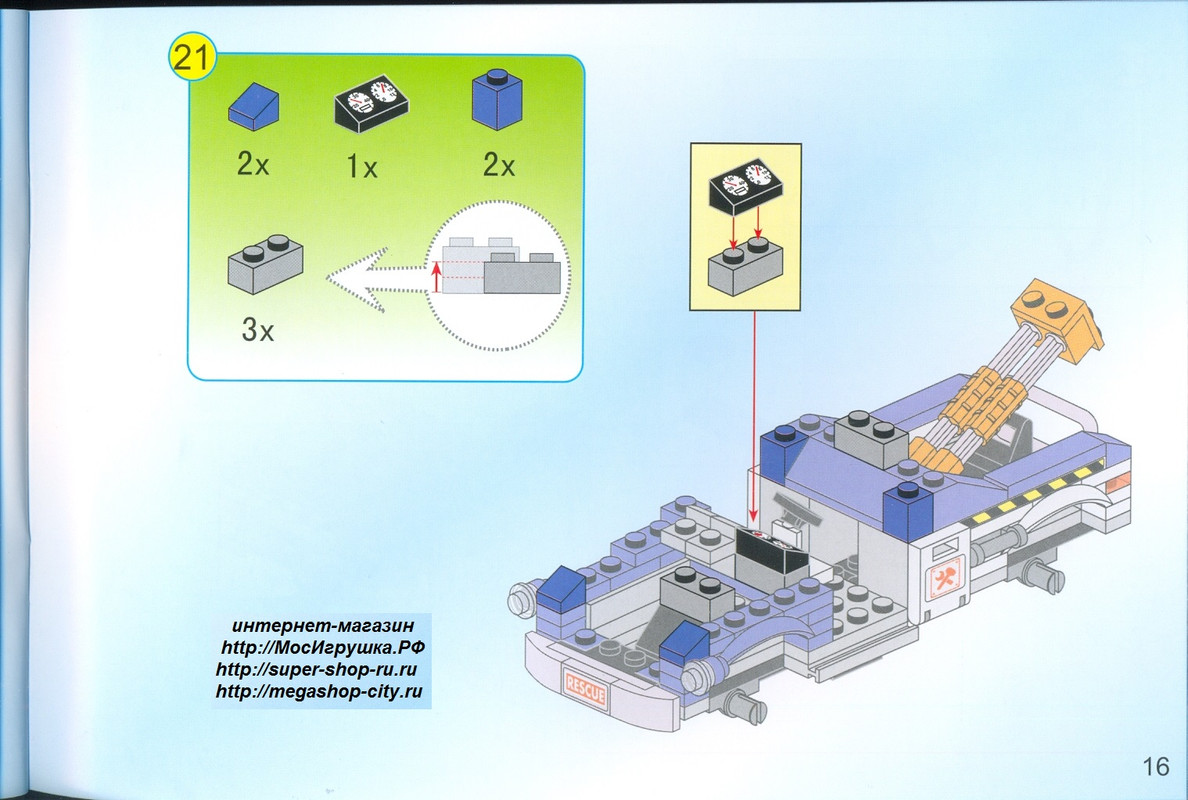 21

2x 1x 2x

3x

интернет-магазин
http://МосИгрушка.РФ
http://super-shop-ru.ru
http://megashop-city.ru

RESCUE

16