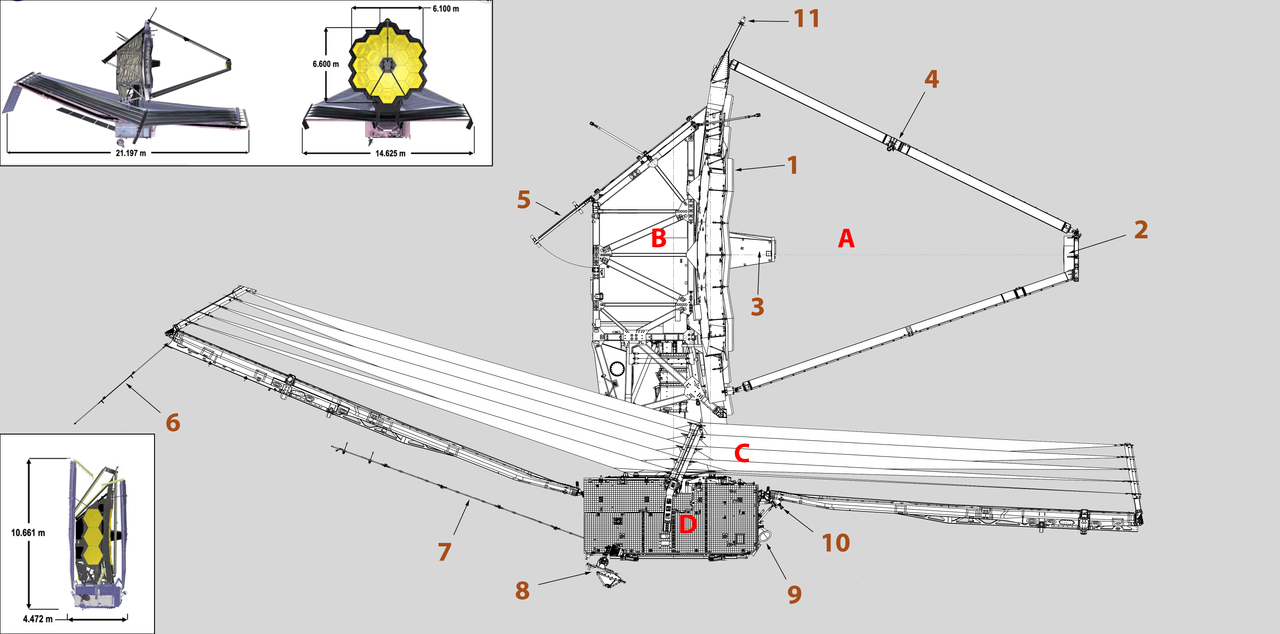 21.197 m

6.100 m
6.600 m
14.625 m

11
4
1
5
B
A
2
3
6
C
7
D
10
8
9

10.661 m
4.472 m