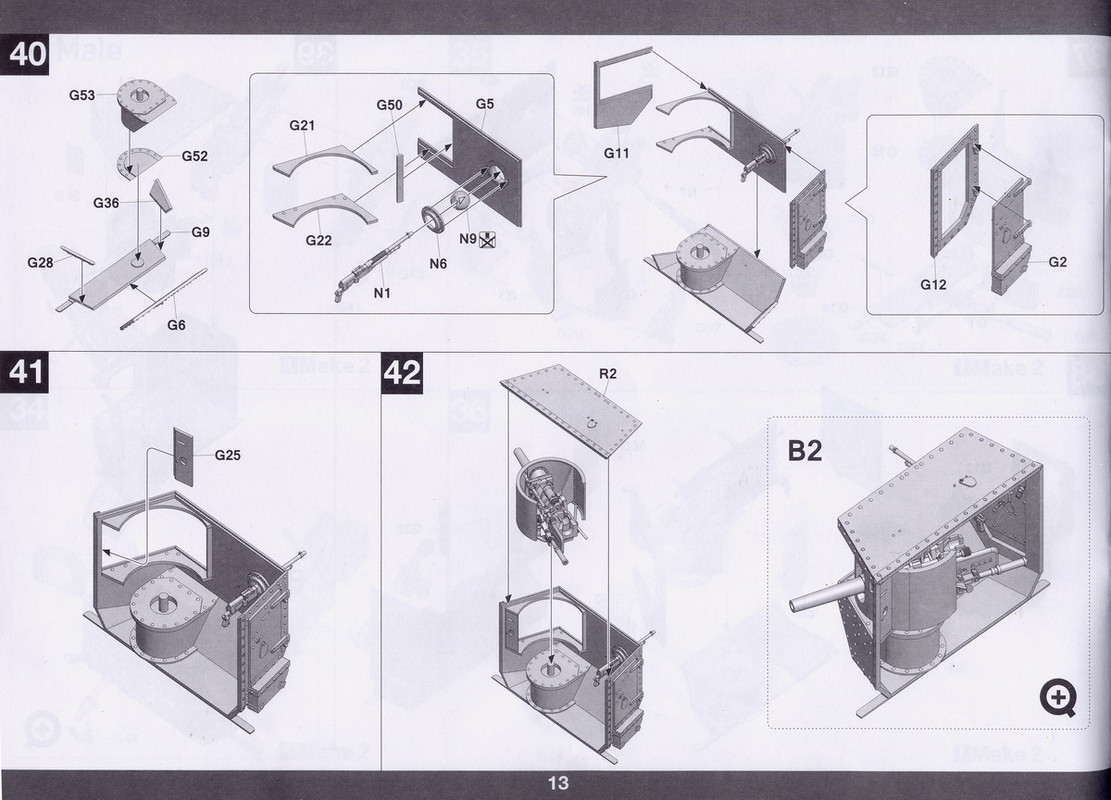 40

G53
G52
G36
G9
G28
G6

G21
G50
G5
G22
N9
N6
N1

G11

G12
G2

41

G25

42

R2

B2

13