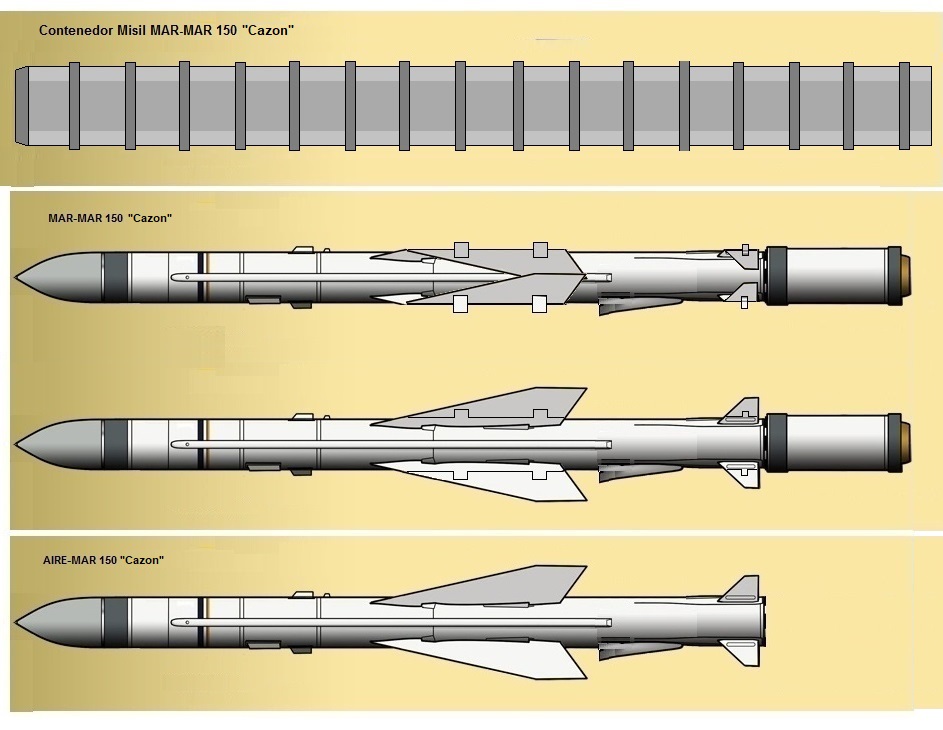 Contenedor Misil MAR-MAR 150 "Cazon"

MAR-MAR 150 "Cazon"

AIRE-MAR 150 "Cazon"