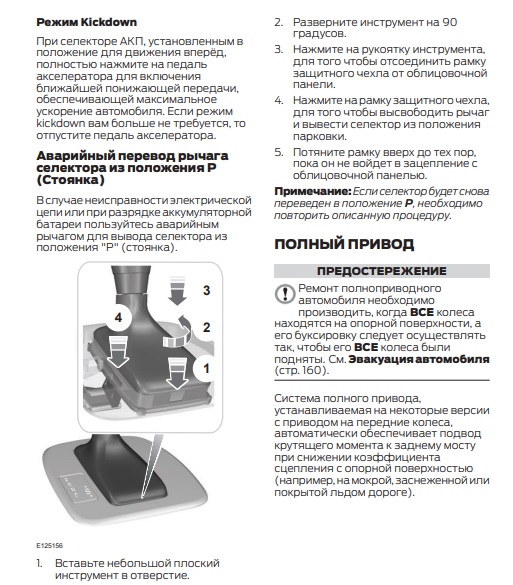 Режим Kickdown

При селекторе АКП, установленным в положение для движения вперёд, полностью нажмите на педаль акселератора для включения ближайшей понижающей передачи, обеспечивающей максимальное ускорение автомобиля. Если режим kickdown вам больше не требуется, то отпустите педаль акселератора.

Аварийный перевод рычага селектора из положения P (Стоянка)

В случае неисправности электрической цепи или при разрядке аккумуляторной батареи пользуйтесь аварийным рычагом для вывода селектора из положения "P" (стоянка).

3
4
2
1

E125156

1. Вставьте небольшой плоский инструмент в отверстие.

2. Разверните инструмент на 90 градусов.

3. Нажмите на рукоятку инструмента, для того чтобы отсоединить рамку защитного чехла от облицовочной панели.

4. Нажмите на рамку защитного чехла, для того чтобы высвободить рычаг и вывести селектор из положения парковки.

5. Потяните рамку вверх до тех пор, пока он не войдет в зацепление с облицовочной панелью.

Примечание: Если селектор будет снова переведен в положение P, необходимо повторить описанную процедуру.

ПОЛНЫЙ ПРИВОД

ПРЕДОСТЕРЕЖЕНИЕ

Ремонт полноприводного автомобиля необходимо производить, когда ВСЕ колеса находятся на опорной поверхности, а его буксировку следует осуществлять так, чтобы его ВСЕ колеса были подняты. См. Эвакуация автомобиля (стр. 160).

Система полного привода, устанавливаемая на некоторые версии с приводом на передние колеса, автоматически обеспечивает подвод крутящего момента к заднему мосту при снижении коэффициента сцепления с опорной поверхностью (например, на мокрой, заснеженной или покрытой льдом дороге).