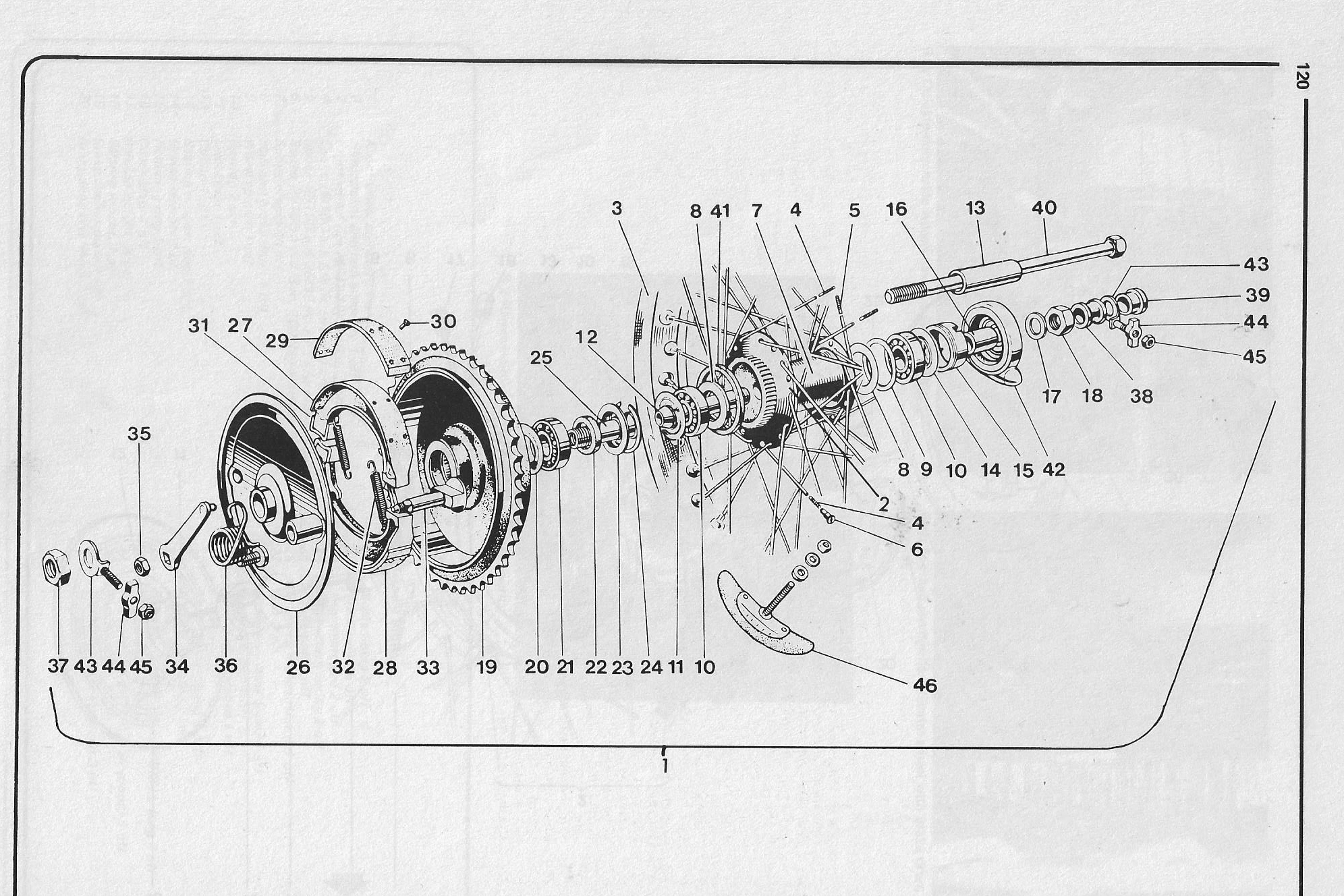 120

3 8 41 7 4 5 16 13 40

43
39
44
45

31 27 29 30

12

25

17 18 38

35

8 9 10 14 15 42

2

4

6

37 43 44 45 34 36 26 32 28 33 19 20 21 22 23 24 11 10

46

1