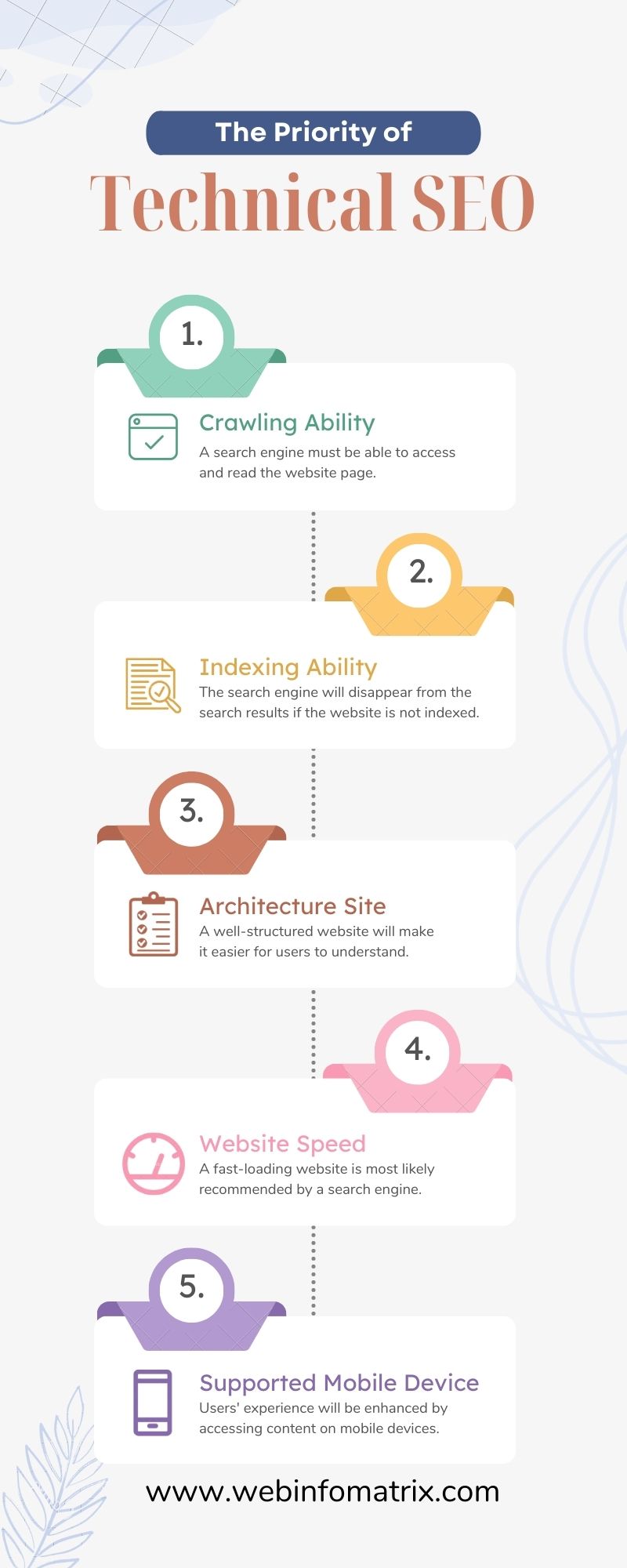 The Priority of
Technical SEO

1.

Crawling Ability
A search engine must be able to access and read the website page.

2.

Indexing Ability
The search engine will disappear from the search results if the website is not indexed.

3.

Architecture Site
A well-structured website will make it easier for users to understand.

4.

Website Speed
A fast-loading website is most likely recommended by a search engine.

5.

Supported Mobile Device
Users' experience will be enhanced by accessing content on mobile devices.

www.webinfomatrix.com