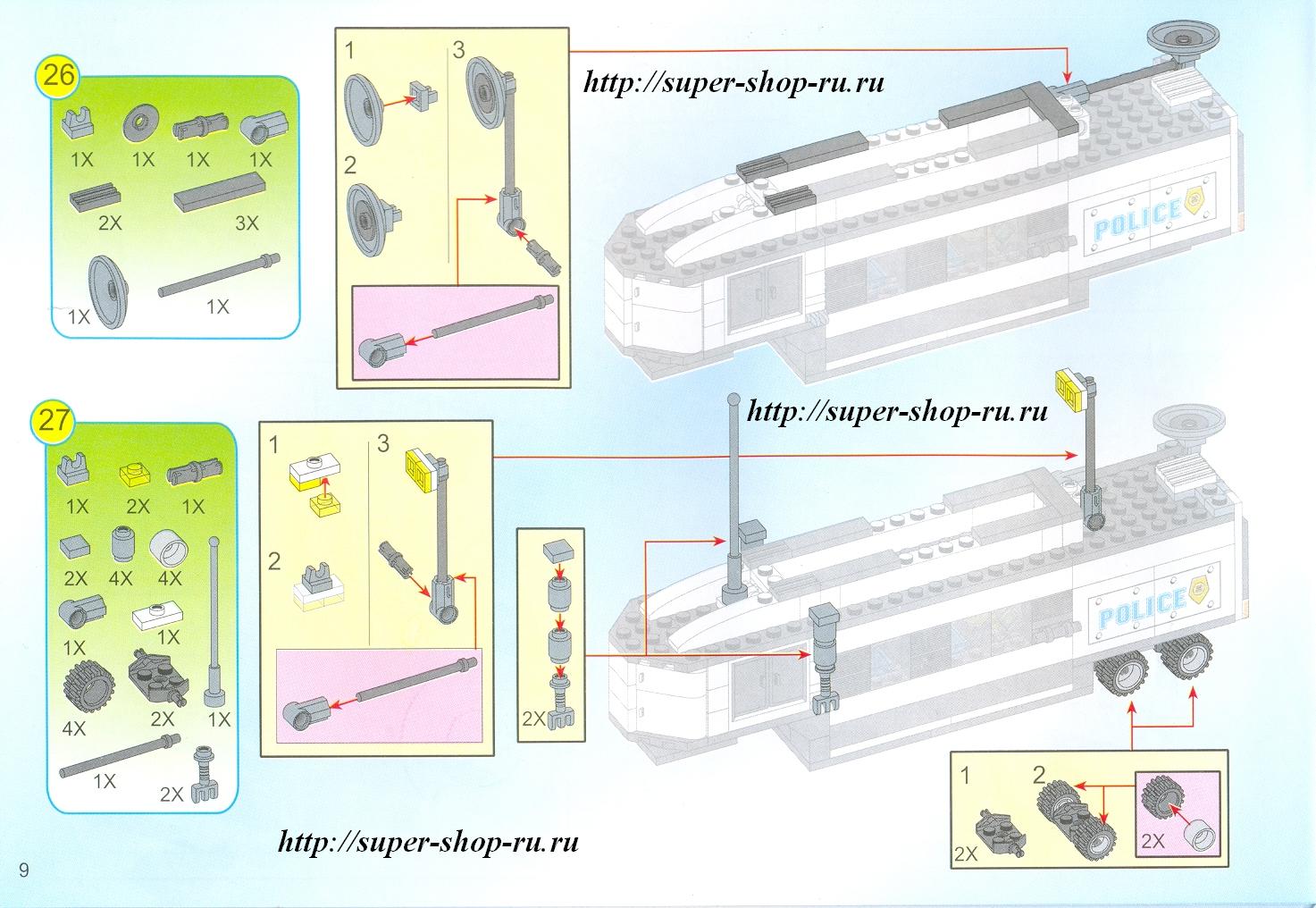 26

1X 1X 1X 1X

2X 3X

1X 1X

1

3

2

http://super-shop-ru.ru

POLICE

27

1X 2X 1X

2X 4X 4X

1X 1X

4X 2X 1X

1X 2X

1

3

2

2X

http://super-shop-ru.ru

POLICE

1

2

2X

2X

http://super-shop-ru.ru

9