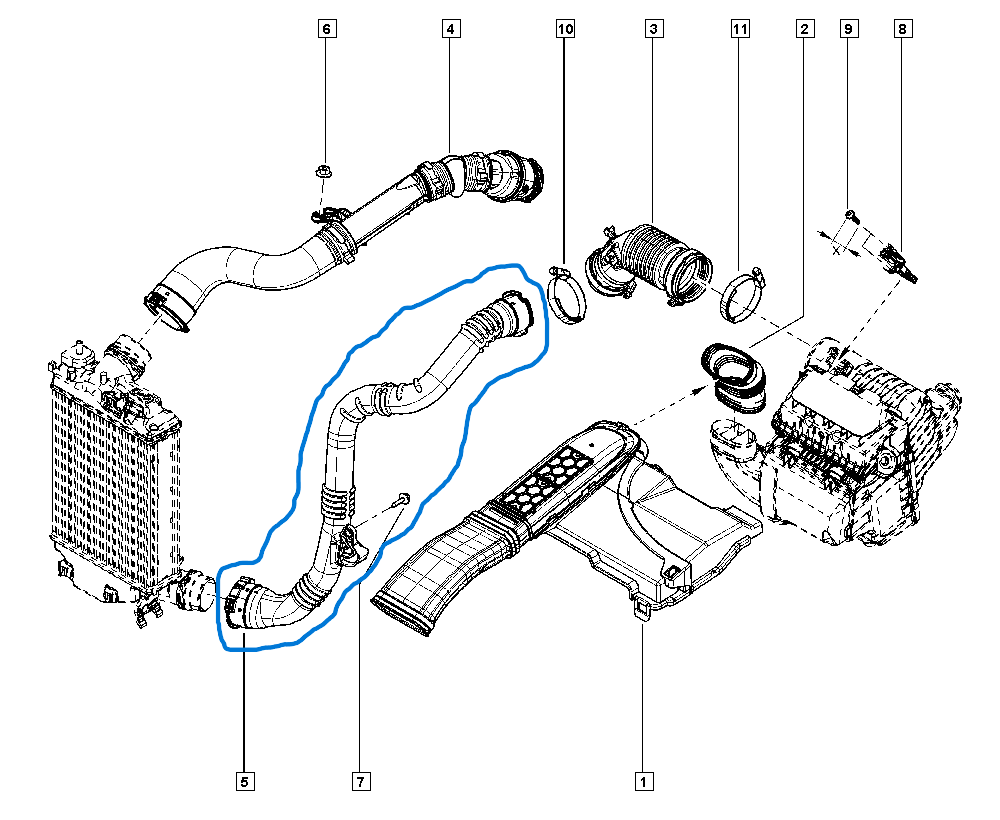 6
4
10
3
11
2
9
8
5
7
1