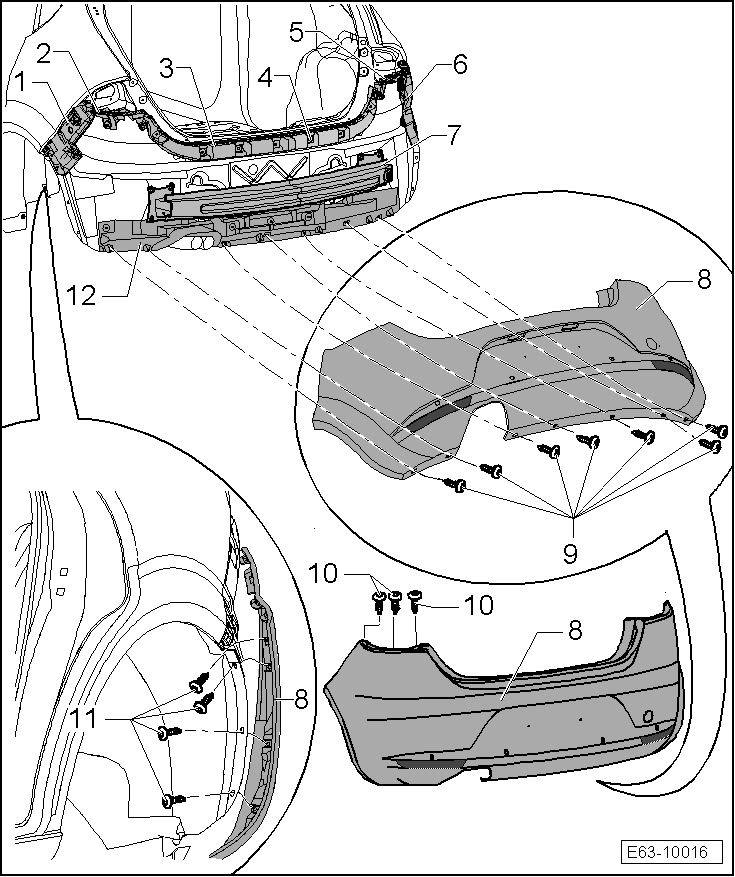 1
2
3
4
5
6
7
12
8
9
10
10
8
11
8
E63-10016