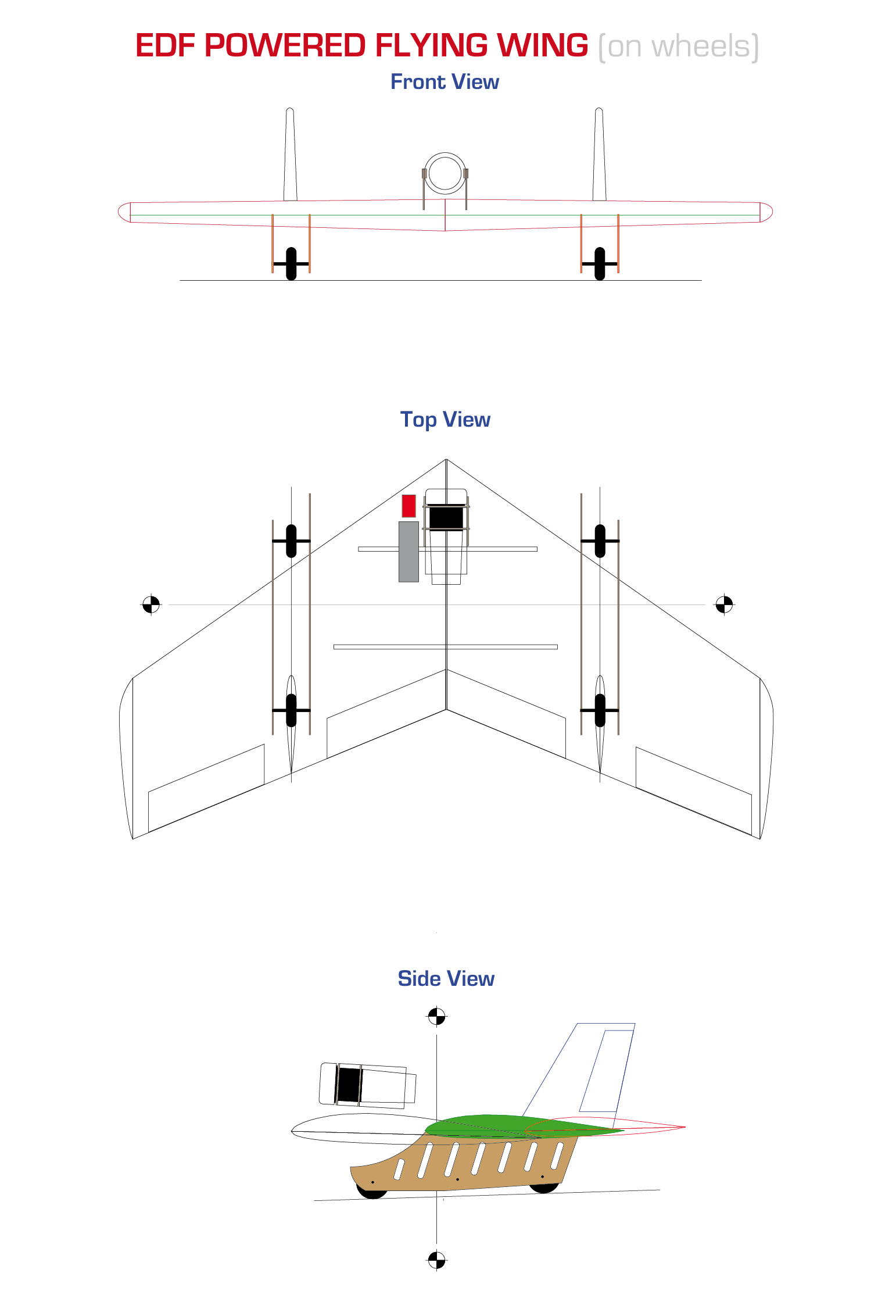 EDF POWERED FLYING WING (on wheels)

Front View

Top View

Side View