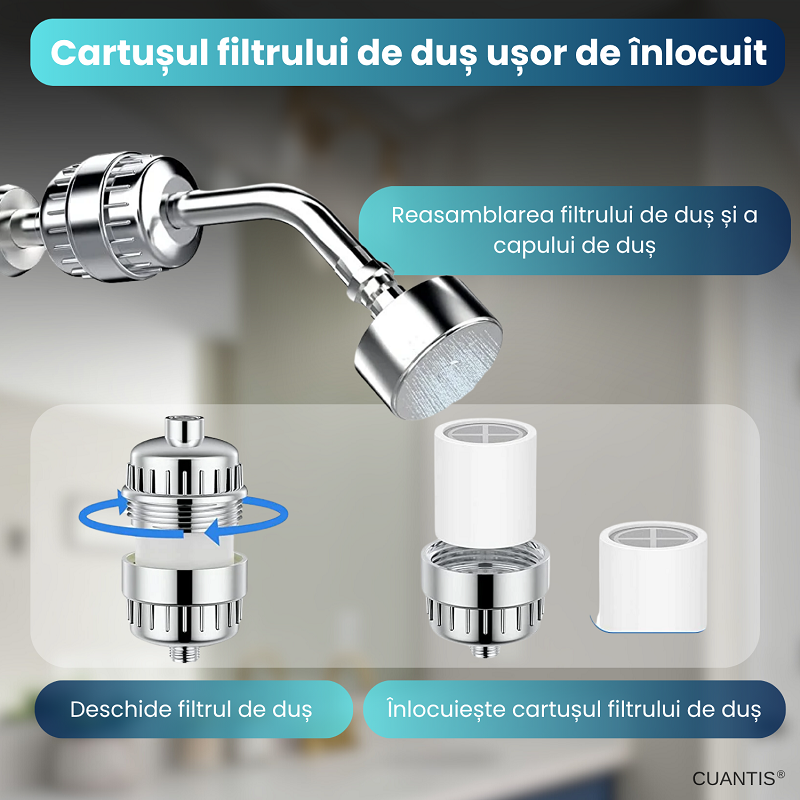 Cartușul filtrului de duș ușor de înlocuit

Reasamblarea filtrului de duș și a capului de duș

Deschide filtrul de duș

Înlocuiește cartușul filtrului de duș

CUANTIS®