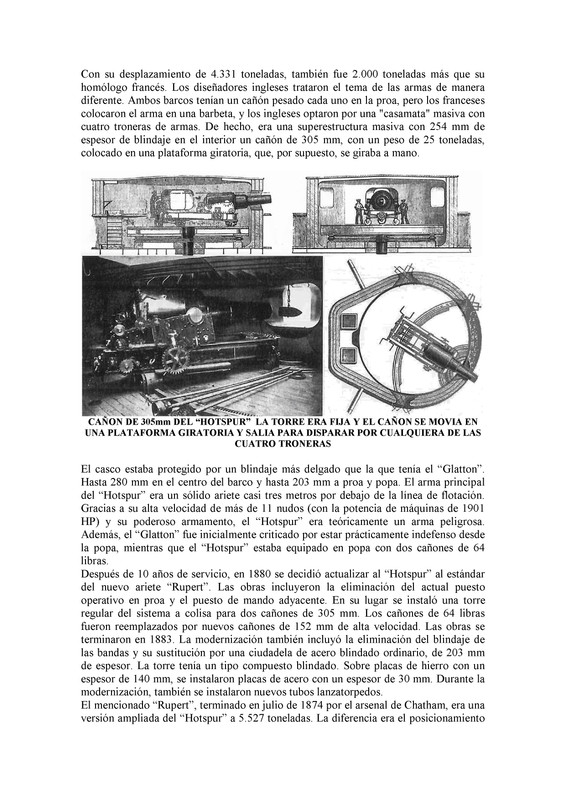 Con su desplazamiento de 4.331 toneladas, también fue 2.000 toneladas más que su homólogo francés. Los diseñadores ingleses trataron el tema de las armas de manera diferente. Ambos barcos tenían un cañón pesado cada uno en la proa, pero los franceses colocaron el arma en una barbeta, y los ingleses optaron por una "casamata" masiva con cuatro troneras de armas. De hecho, era una superestructura masiva con 254 mm de espesor de blindaje en el interior un cañón de 305 mm, con un peso de 25 toneladas, colocado en una plataforma giratoria, que, por supuesto, se giraba a mano.

CAÑON DE 305mm DEL "HOTSPUR" LA TORRE ERA FIJA Y EL CAÑON SE MOVIA EN UNA PLATAFORMA GIRATORIA Y SALIA PARA DISPARAR POR CUALQUIERA DE LAS CUATRO TRONERAS

El casco estaba protegido por un blindaje más delgado que la que tenía el "Glatton". Hasta 280 mm en el centro del barco y hasta 203 mm a proa y popa. El arma principal del "Hotspur" era un sólido ariete casi tres metros por debajo de la línea de flotación. Gracias a su alta velocidad de más de 11 nudos (con la potencia de máquinas de 1901 HP) y su poderoso armamento, el "Hotspur" era teóricamente un arma peligrosa. Además, el "Glatton" fue inicialmente criticado por estar prácticamente indefenso desde la popa, mientras que el "Hotspur" estaba equipado en popa con dos cañones de 64 libras.
Después de 10 años de servicio, en 1880 se decidió actualizar al "Hotspur" al estándar del nuevo ariete "Rupert". Las obras incluyeron la eliminación del actual puesto operativo en proa y el puesto de mando adyacente. En su lugar se instaló una torre regular del sistema a colisa para dos cañones de 305 mm. Los cañones de 64 libras fueron reemplazados por nuevos cañones de 152 mm de alta velocidad. Las obras se terminaron en 1883. La modernización también incluyó la eliminación del blindaje de las bandas y su sustitución por una ciudadela de acero blindado ordinario, de 203 mm de espesor. La torre tenía un tipo compuesto blindado. Sobre placas de hierro con un espesor de 140 mm, se instalaron placas de acero con un espesor de 30 mm. Durante la modernización, también se instalaron nuevos tubos lanzatorpedos.
El mencionado "Rupert", terminado en julio de 1874 por el arsenal de Chatham, era una versión ampliada del "Hotspur" a 5.527 toneladas. La diferencia era el posicionamiento