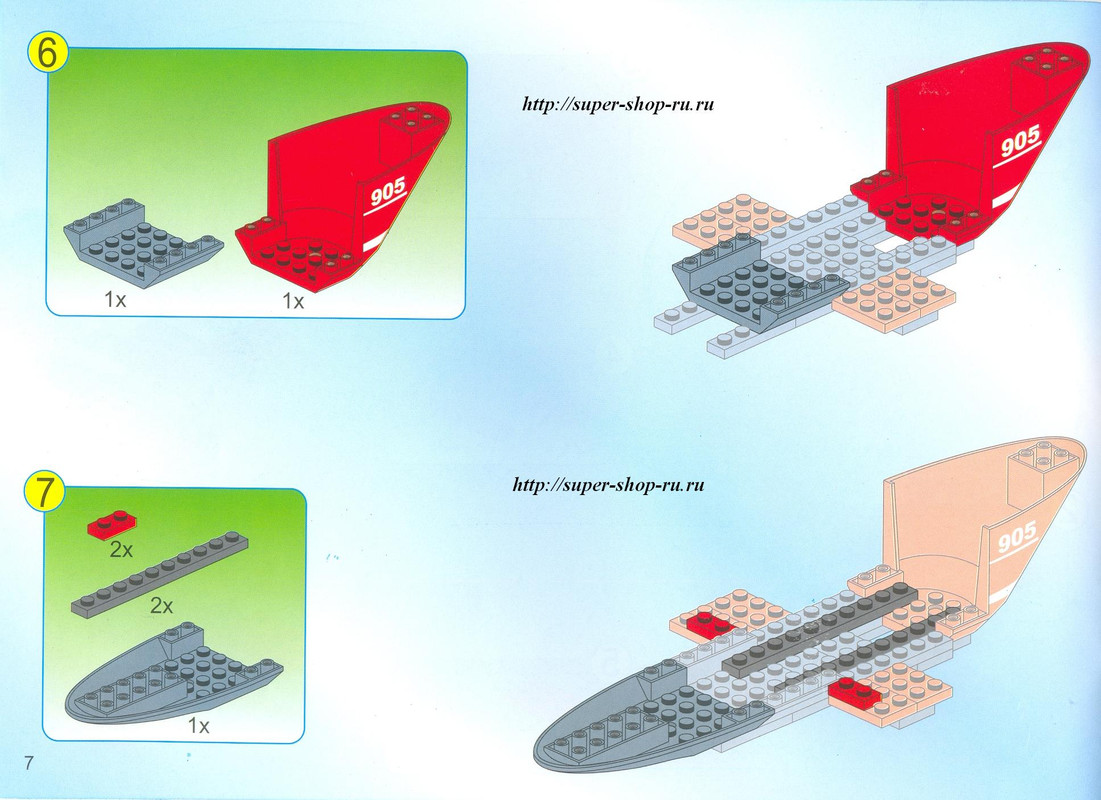 6

905

1x

1x

http://super-shop-ru.ru

905

7

2x

2x

1x

http://super-shop-ru.ru

905

7