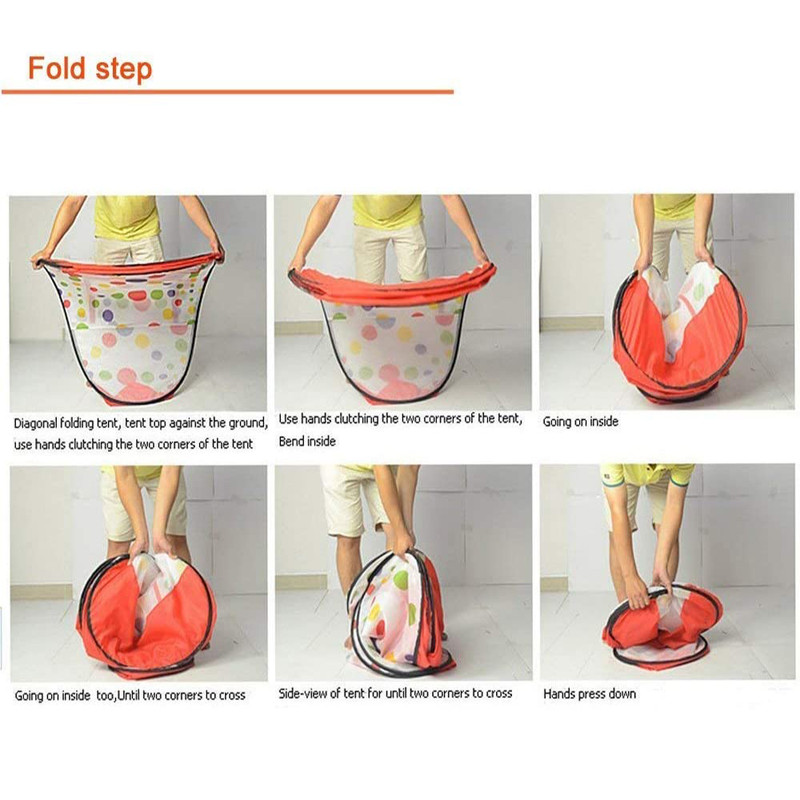 Fold step

Diagonal folding tent, tent top against the ground, use hands clutching the two corners of the tent

Use hands clutching the two corners of the tent, Bend inside

Going on inside

Going on inside too,Until two corners to cross

Side-view of tent for until two corners to cross

Hands press down