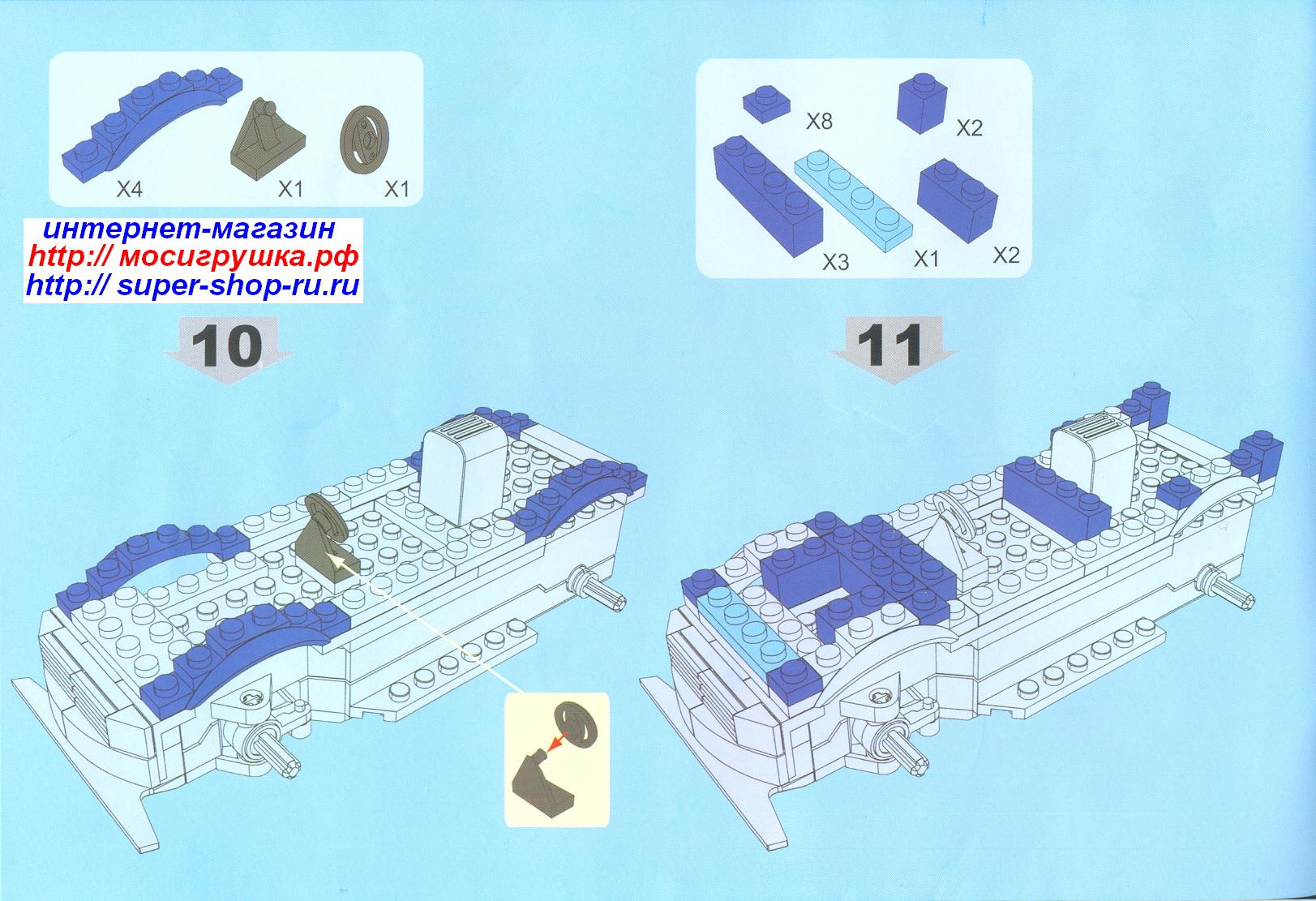 X4 X1 X1

интернет-магазин
http:// мосигрушка.рф
http:// super-shop-ru.ru

10

X8 X2
X3 X1 X2

11